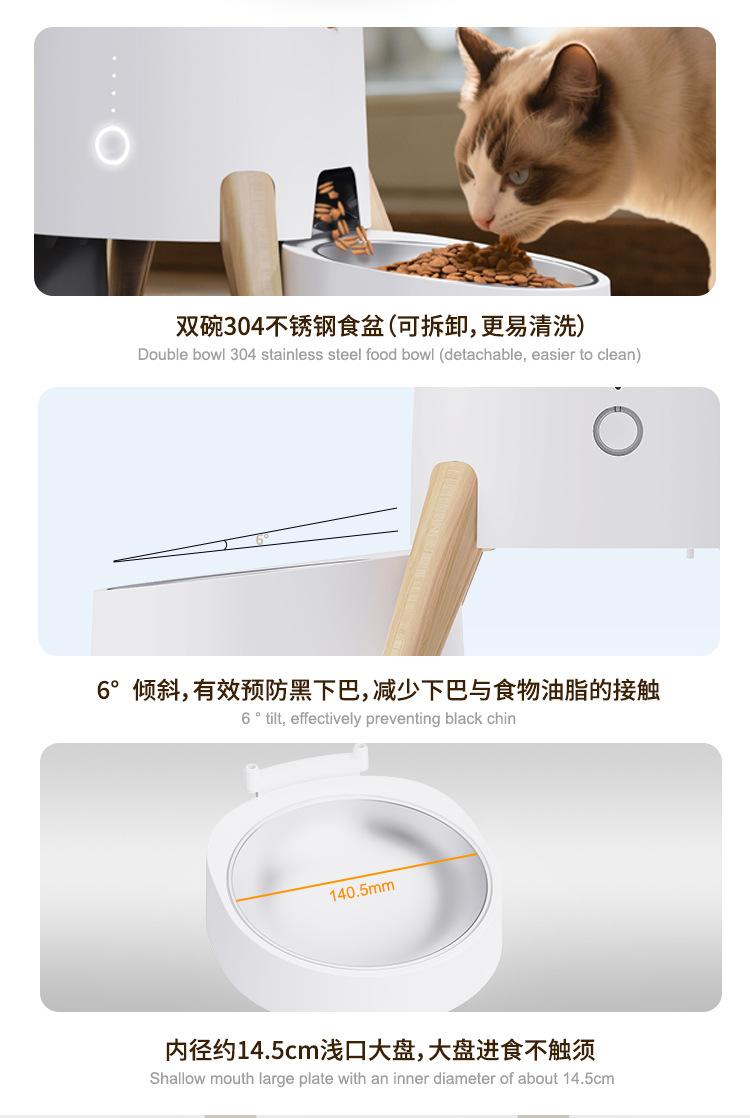 双碗304不锈钢食盆(可拆卸,更易清洗)
Double bowl 304 stainless steel food bowl (detachable, easier to clean)

6°

6° 倾斜,有效预防黑下巴,减少下巴与食物油脂的接触
6 ° tilt, effectively preventing black chin

140.5mm

内径约14.5cm浅口大盘,大盘进食不触须
Shallow mouth large plate with an inner diameter of about 14.5cm