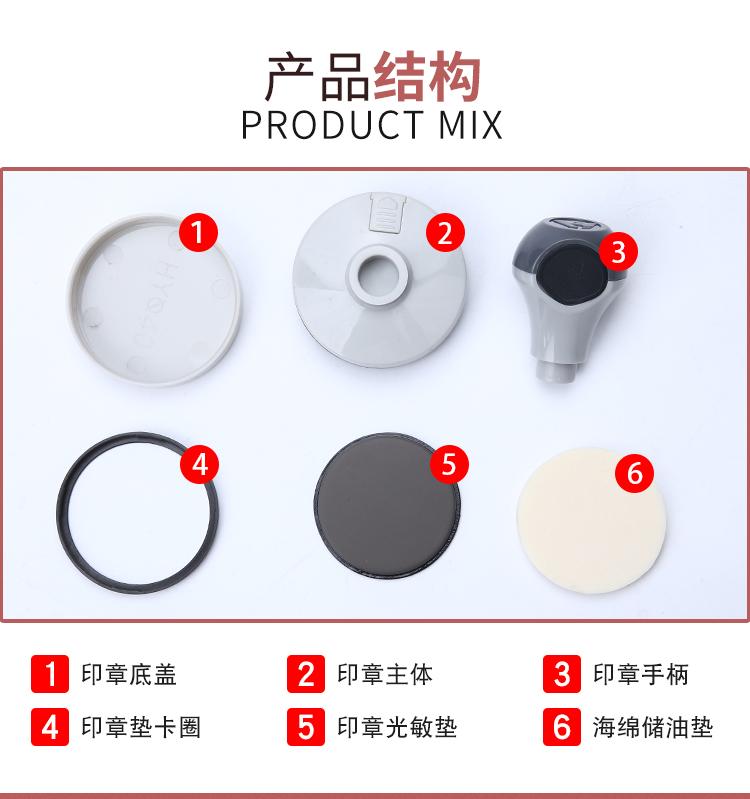 产品结构
PRODUCT MIX

1
2
3
4
5
6

1 印章底盖
2 印章主体
3 印章手柄
4 印章垫卡圈
5 印章光敏垫
6 海绵储油垫