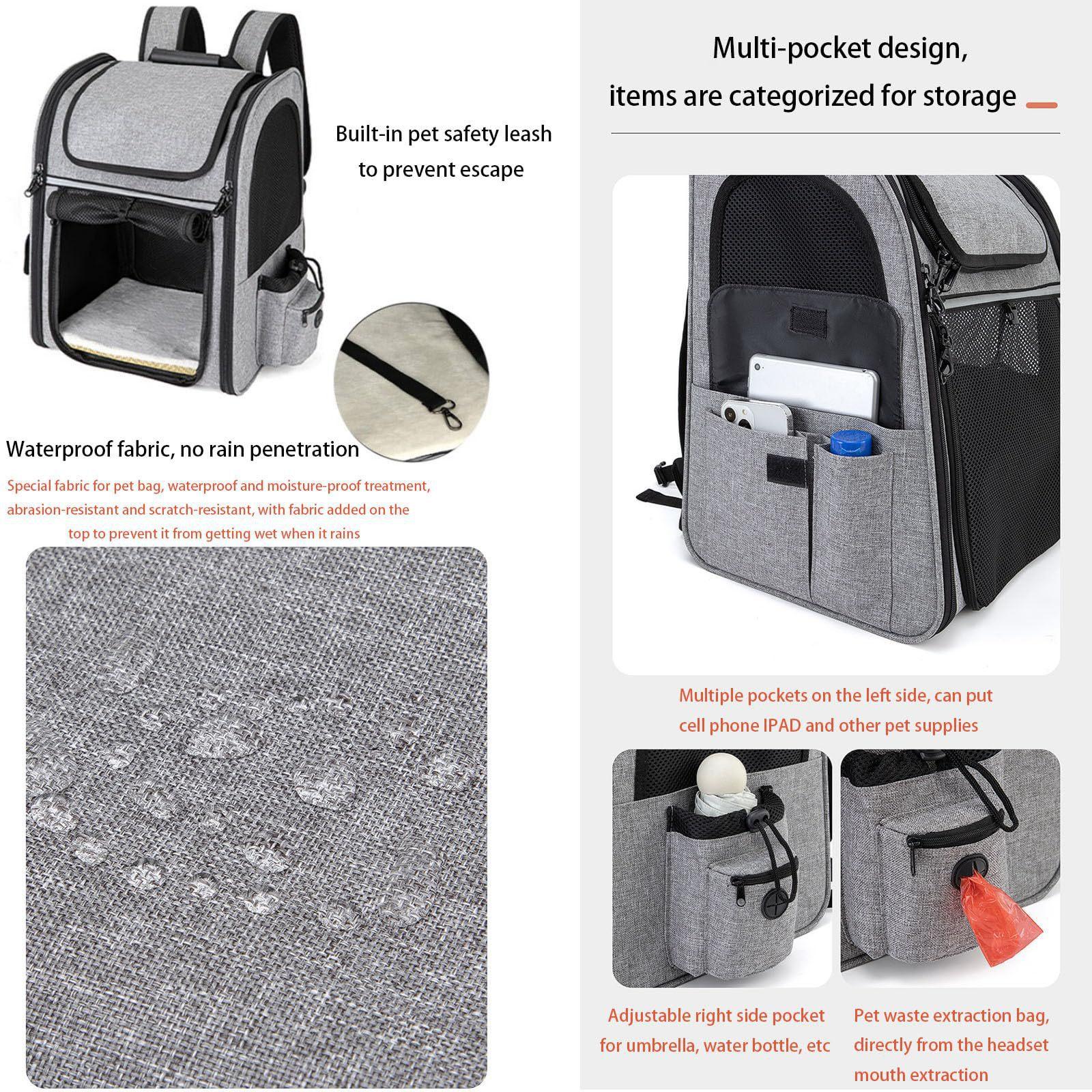 Built-in pet safety leash to prevent escape

Waterproof fabric, no rain penetration

Special fabric for pet bag, waterproof and moisture-proof treatment, abrasion-resistant and scratch-resistant, with fabric added on the top to prevent it from getting wet when it rains

Multi-pocket design, items are categorized for storage

Multiple pockets on the left side, can put cell phone IPAD and other pet supplies

Adjustable right side pocket for umbrella, water bottle, etc

Pet waste extraction bag, directly from the headset mouth extraction