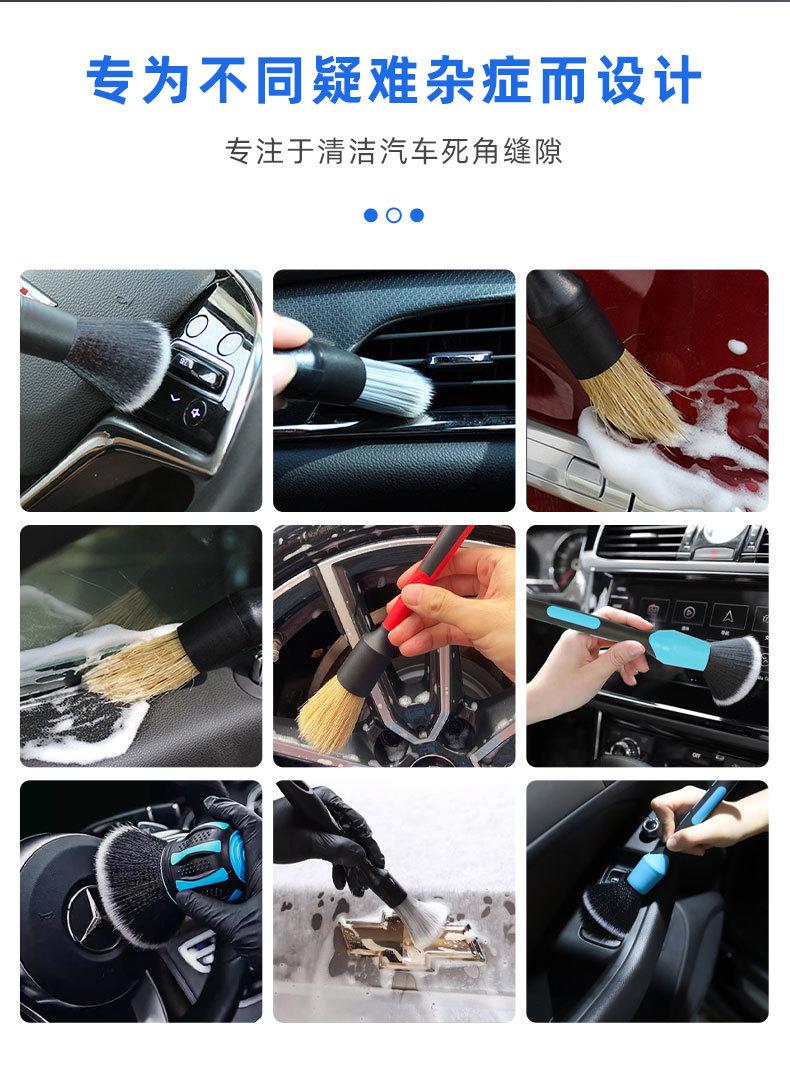 专为不同疑难杂症而设计

专注于清洁汽车死角缝隙