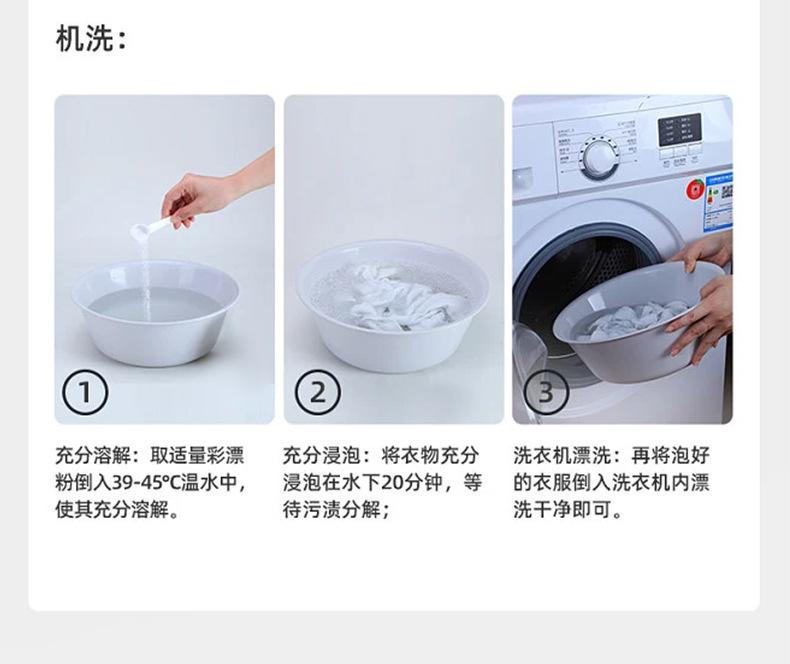 机洗：

①

充分溶解：取适量彩漂粉倒入39-45℃温水中，使其充分溶解。

②

充分浸泡：将衣物充分浸泡在水下20分钟，等待污渍分解；

③

洗衣机漂洗：再将泡好的衣服倒入洗衣机内漂洗干净即可。