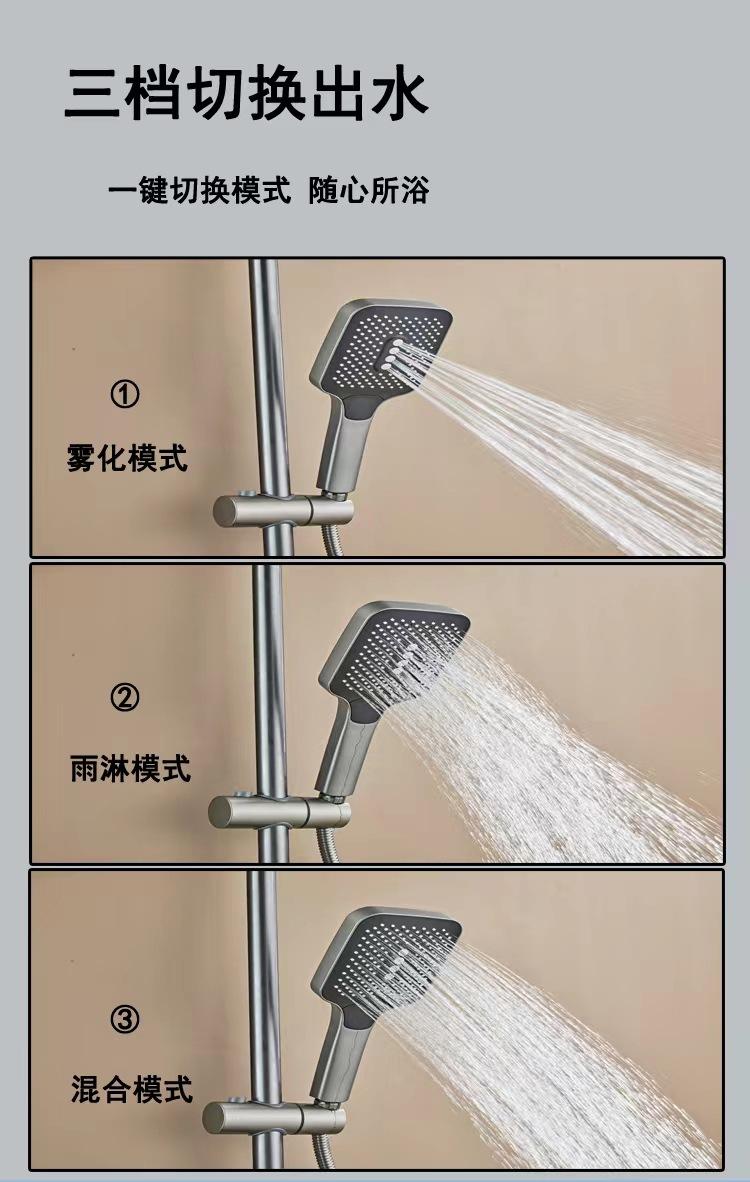 三档切换出水

一键切换模式 随心所浴

①

雾化模式

②

雨淋模式

③

混合模式