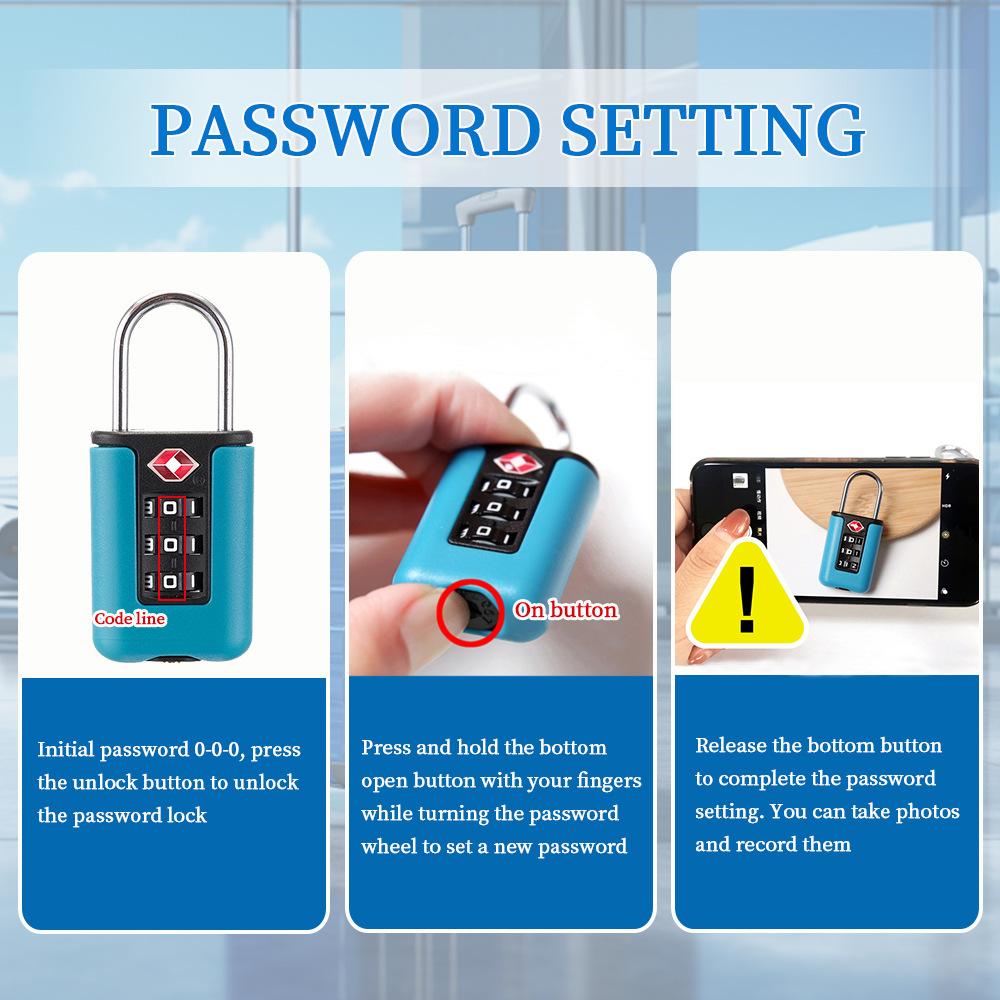 PASSWORD SETTING

Code line

Initial password 0-0-0, press the unlock button to unlock the password lock

On button

Press and hold the bottom open button with your fingers while turning the password wheel to set a new password

Release the bottom button to complete the password setting. You can take photos and record them