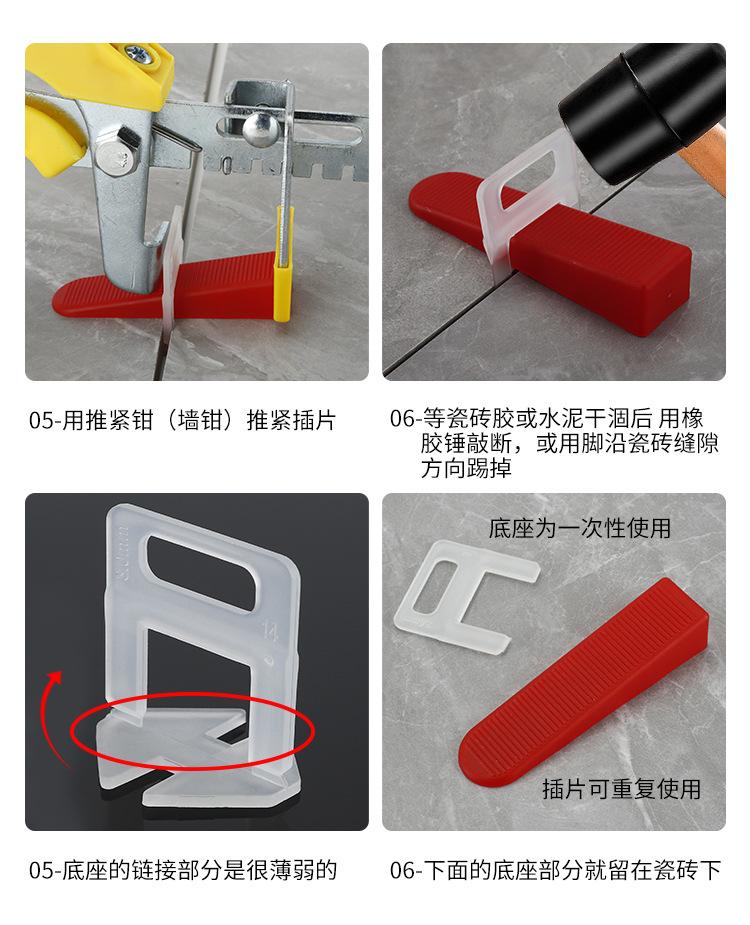 05-用推紧钳（墙钳）推紧插片

06-等瓷砖胶或水泥干涸后 用橡胶锤敲断，或用脚沿瓷砖缝隙方向踢掉

底座为一次性使用

插片可重复使用

05-底座的链接部分是很薄弱的

06-下面的底座部分就留在瓷砖下