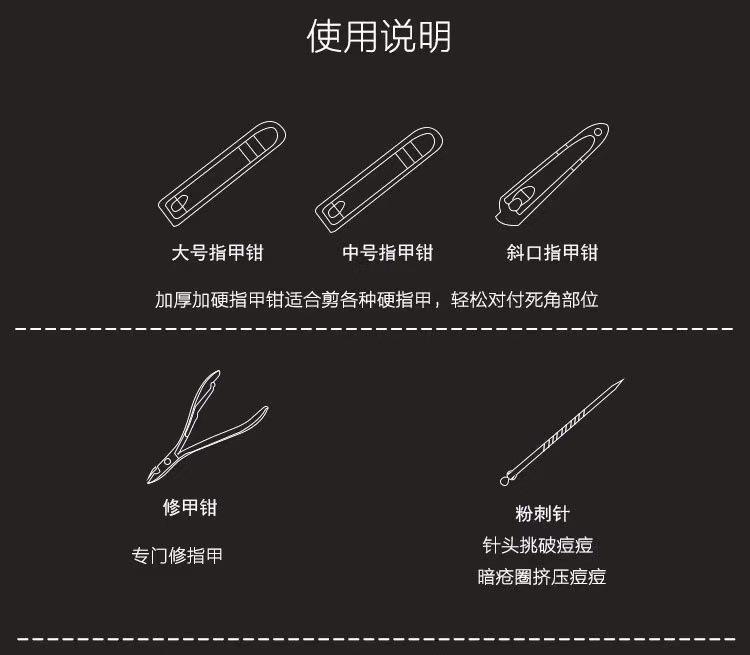 使用说明

大号指甲钳

中号指甲钳

斜口指甲钳

加厚加硬指甲钳适合剪各种硬指甲，轻松对付死角部位

修甲钳

专门修指甲

粉刺针

针头挑破痘痘

暗疮圈挤压痘痘