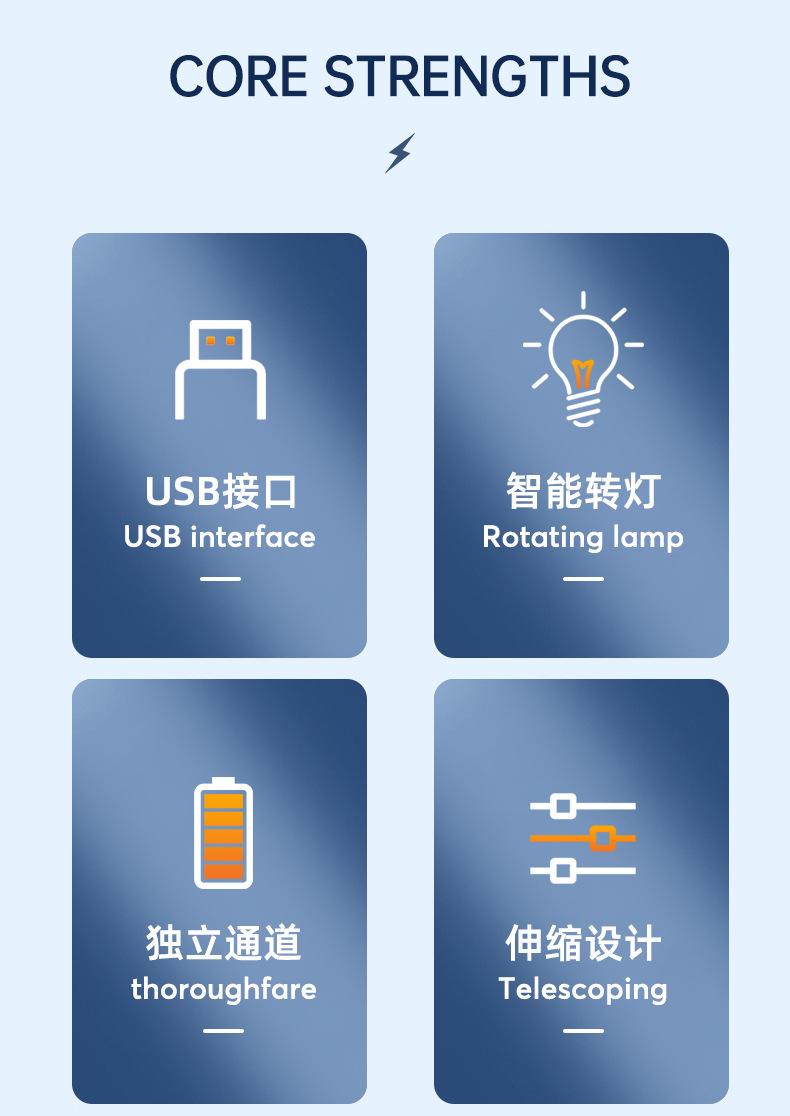 CORE STRENGTHS

USB接口
USB interface

智能转灯
Rotating lamp

独立通道
thoroughfare

伸缩设计
Telescoping