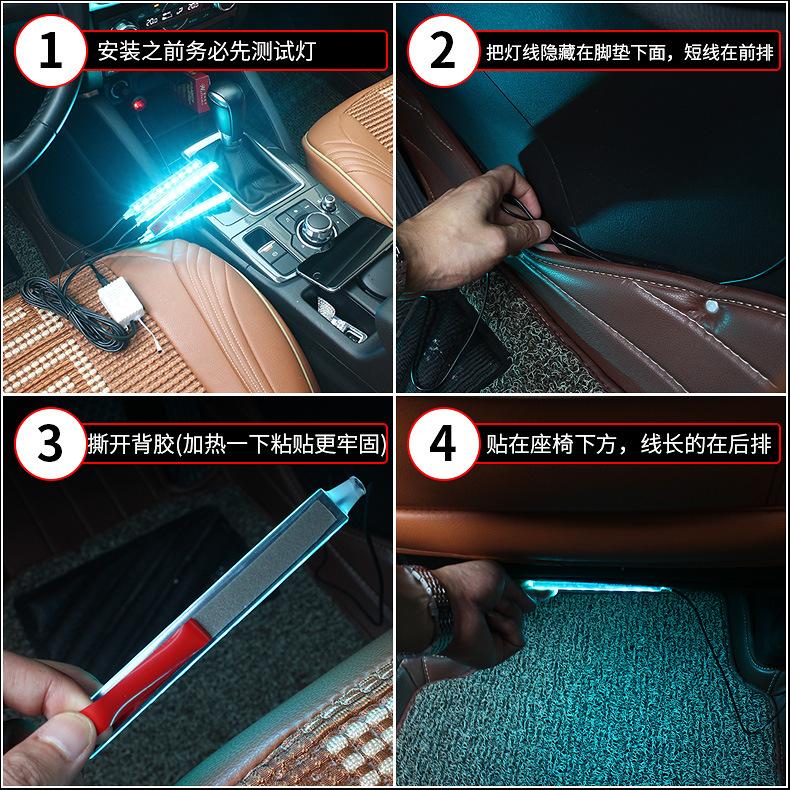 1 安装之前务必先测试灯

2 把灯线隐藏在脚垫下面，短线在前排

3 撕开背胶(加热一下粘贴更牢固)

4 贴在座椅下方，线长的在后排