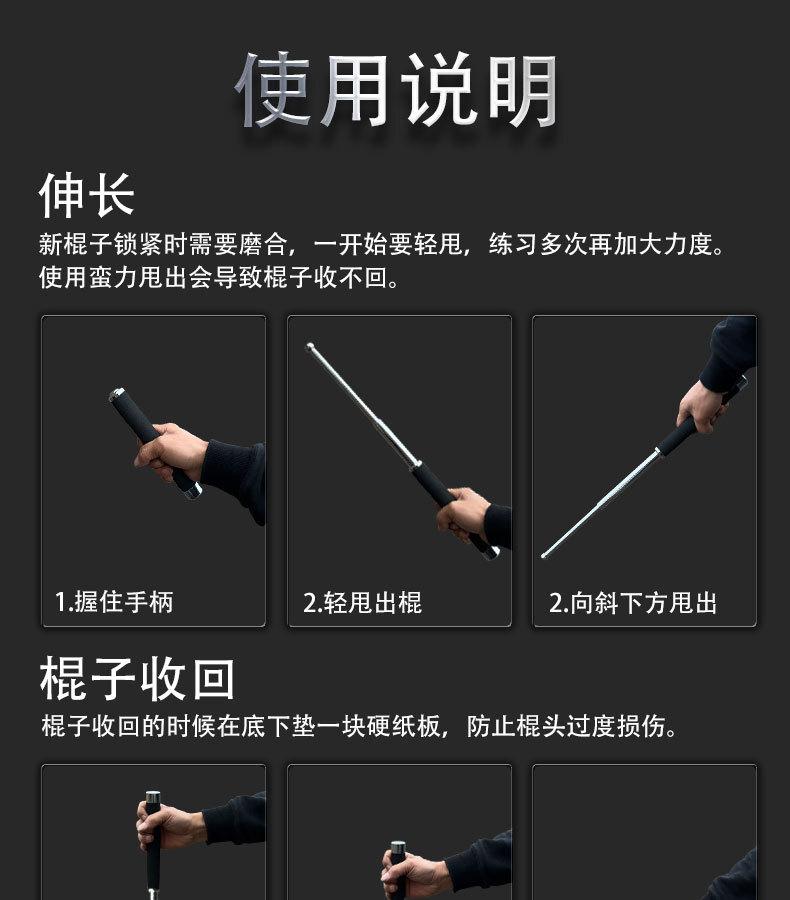 使用说明

伸长

新棍子锁紧时需要磨合，一开始要轻甩，练习多次再加大力度。使用蛮力甩出会导致棍子收不回。

1.握住手柄

2.轻甩出棍

2.向斜下方甩出

棍子收回

棍子收回的时候在底下垫一块硬纸板，防止棍头过度损伤。