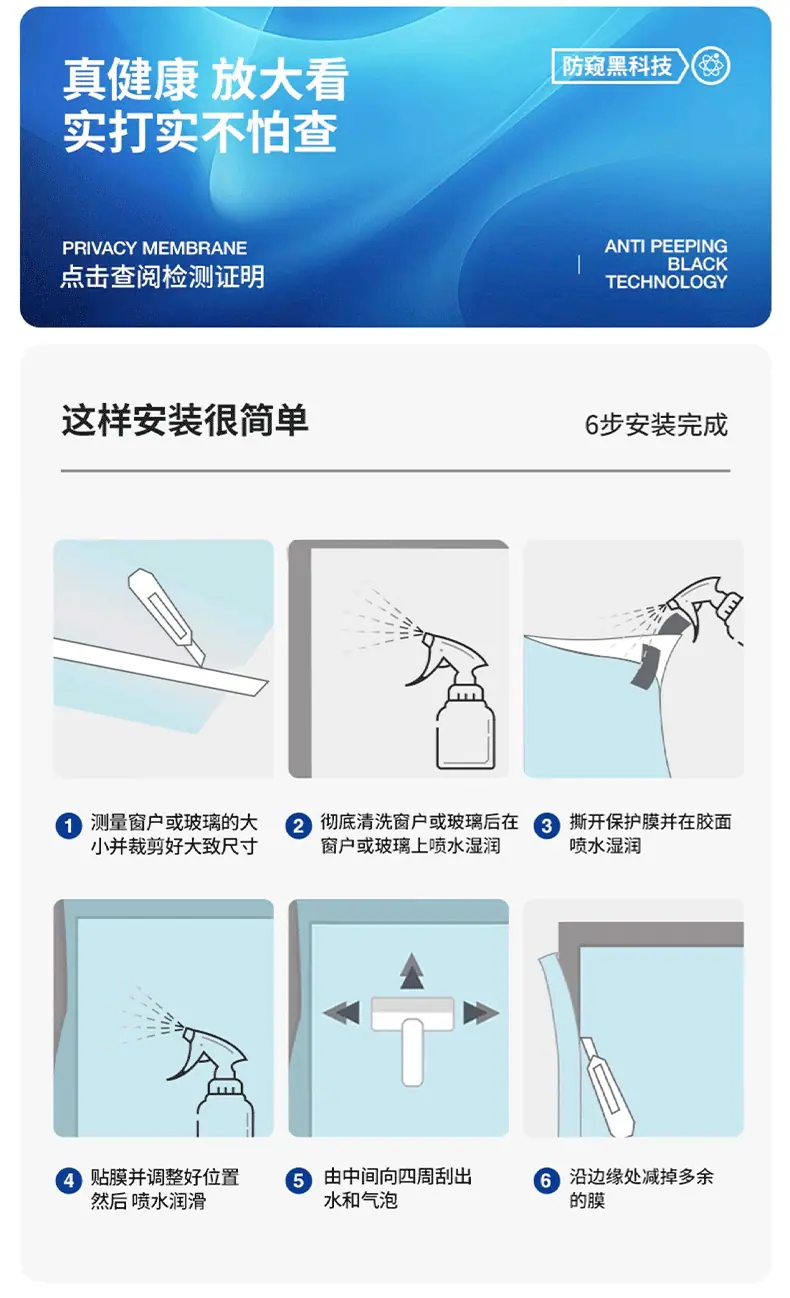 真健康 放大看
实打实不怕查

防窥黑科技

PRIVACY MEMBRANE
点击查阅检测证明

ANTI PEEPING
BLACK
TECHNOLOGY

这样安装很简单

6步安装完成

1 测量窗户或玻璃的大小并裁剪好大致尺寸

2 彻底清洗窗户或玻璃后在窗户或玻璃上喷水湿润

3 撕开保护膜并在胶面喷水湿润

4 贴膜并调整好位置然后 喷水润滑

5 由中间向四周刮出水和气泡

6 沿边缘处减掉多余的膜