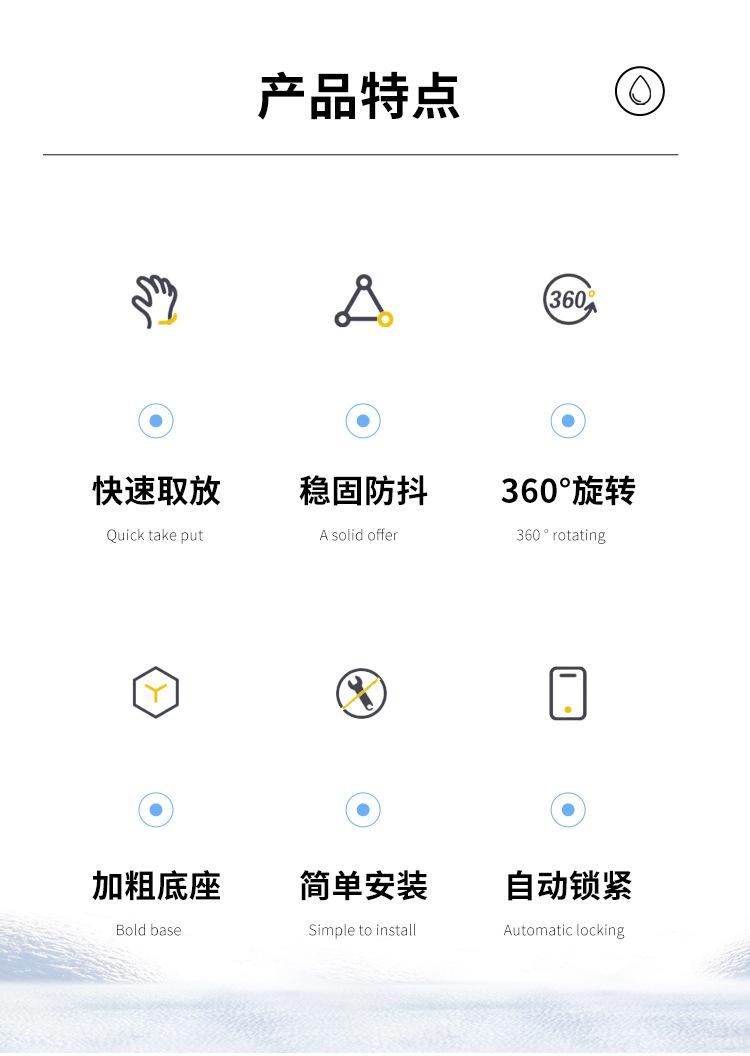 产品特点

360°

快速取放
Quick take put

稳固防抖
A solid offer

360°旋转
360 ° rotating

加粗底座
Bold base

简单安装
Simple to install

自动锁紧
Automatic locking