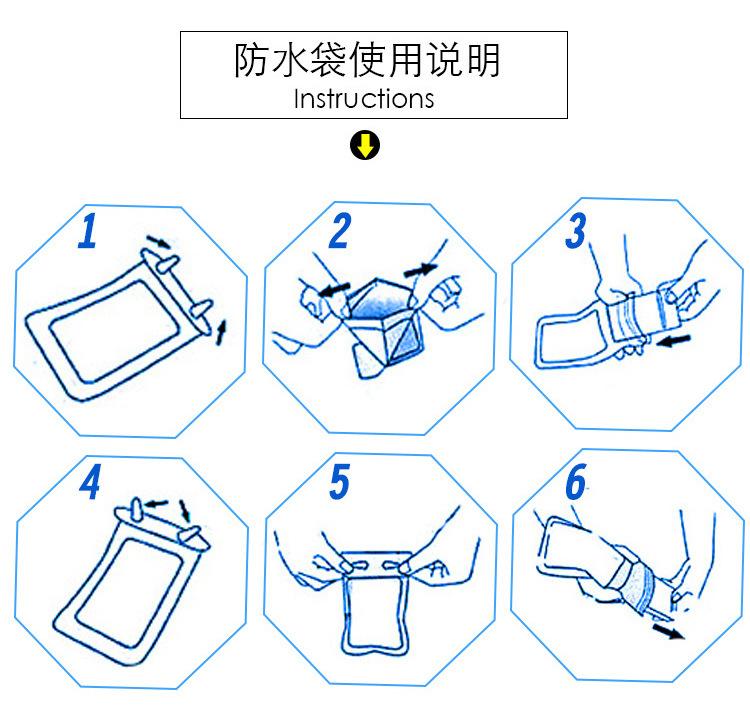 防水袋使用说明
Instructions

1

2

3

4

5

6