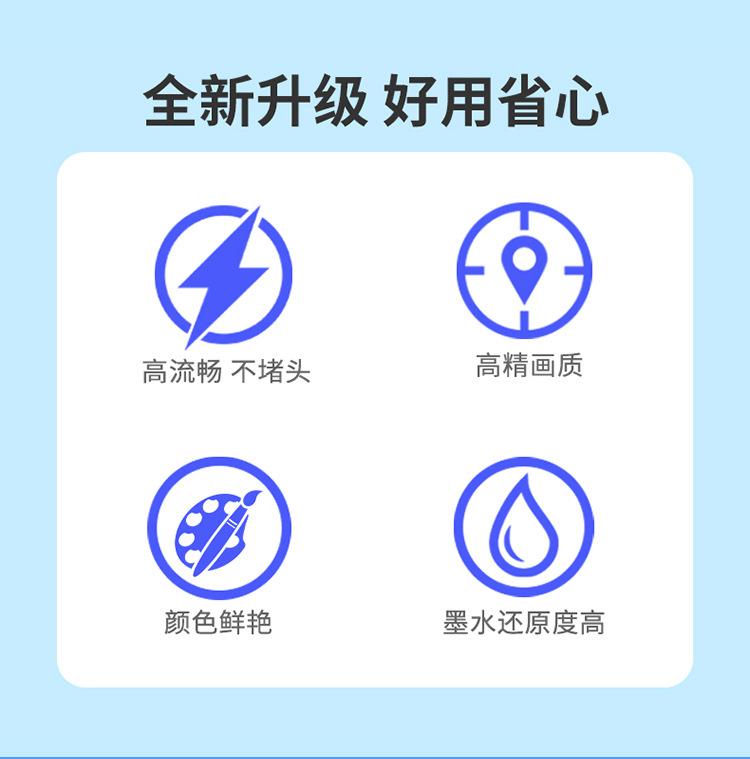 全新升级 好用省心

高流畅 不堵头

高精画质

颜色鲜艳

墨水还原度高