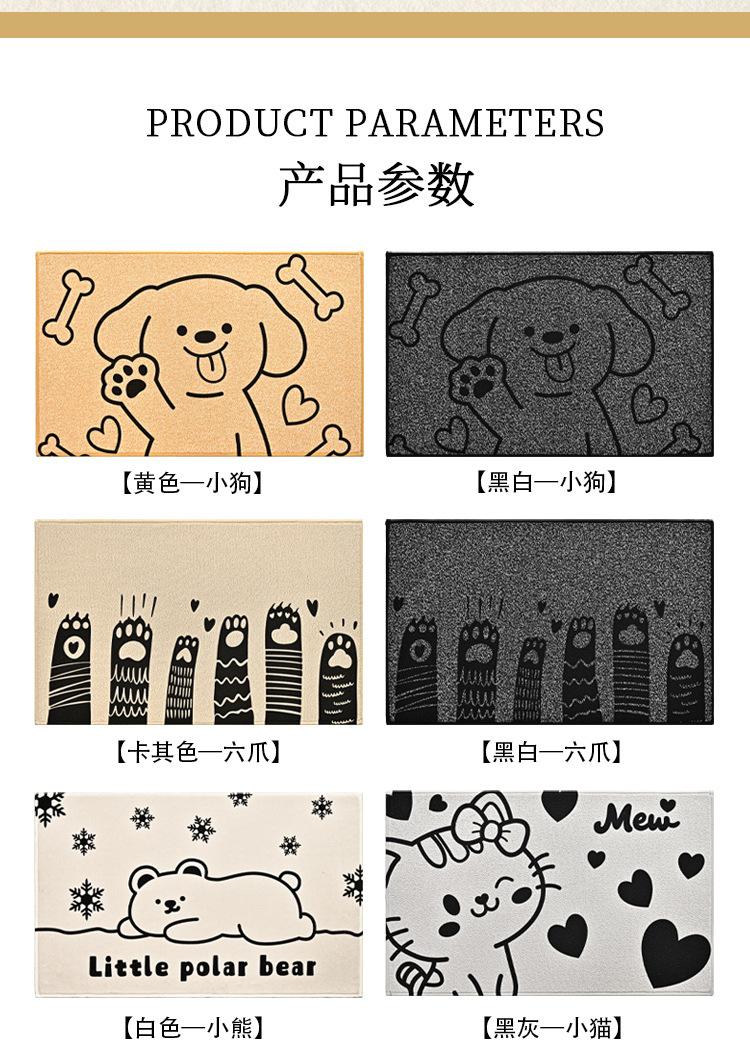 PRODUCT PARAMETERS
产品参数

【黄色—小狗】

【黑白—小狗】

【卡其色—六爪】

【黑白—六爪】

Little polar bear

【白色—小熊】

Mew

【黑灰—小猫】