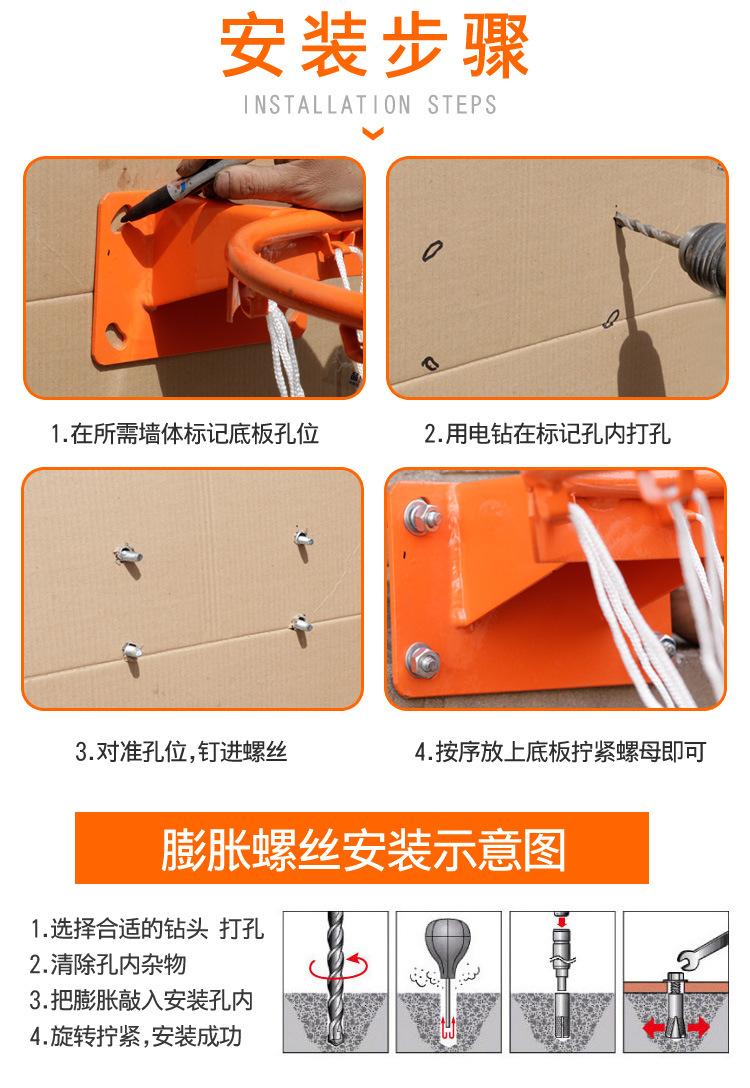 安装步骤
INSTALLATION STEPS

1.在所需墙体标记底板孔位

2.用电钻在标记孔内打孔

3.对准孔位,钉进螺丝

4.按序放上底板拧紧螺母即可

膨胀螺丝安装示意图

1.选择合适的钻头 打孔
2.清除孔内杂物
3.把膨胀敲入安装孔内
4.旋转拧紧,安装成功