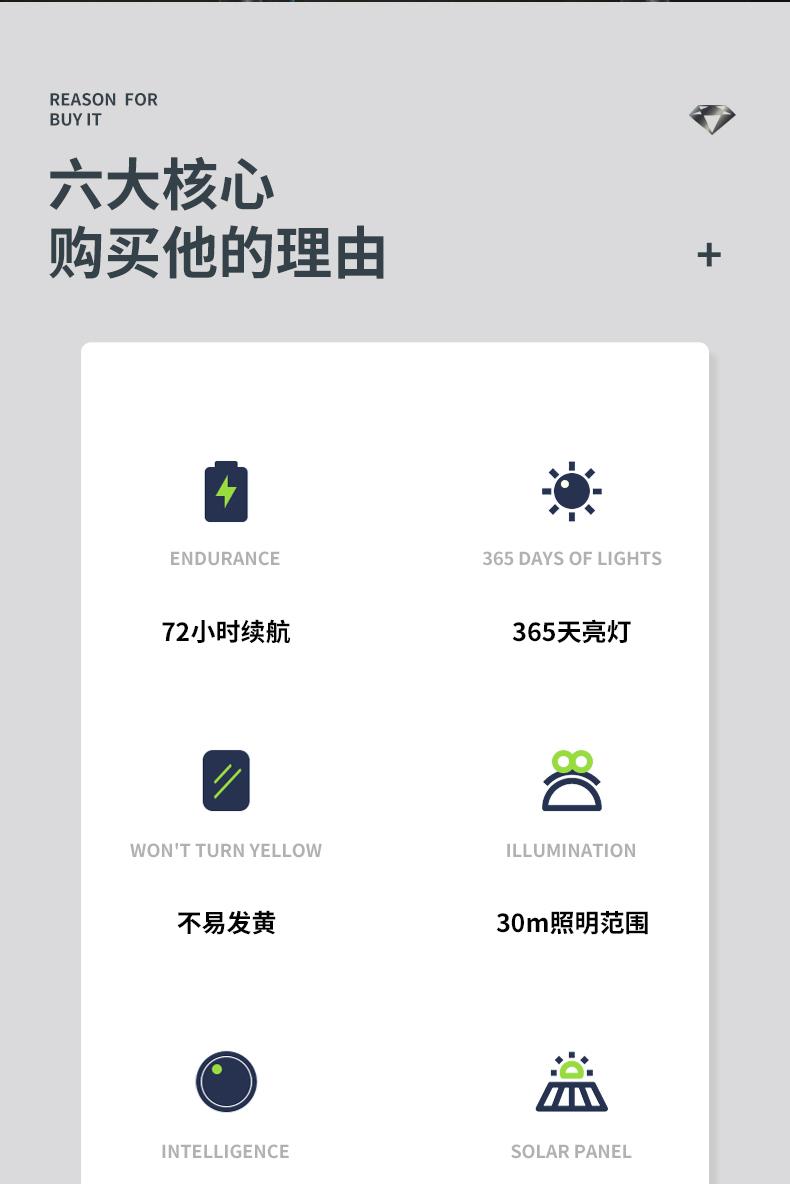 REASON FOR
BUY IT

六大核心
购买他的理由

+

ENDURANCE

72小时续航

365 DAYS OF LIGHTS

365天亮灯

WON'T TURN YELLOW

不易发黄

ILLUMINATION

30m照明范围

INTELLIGENCE

SOLAR PANEL