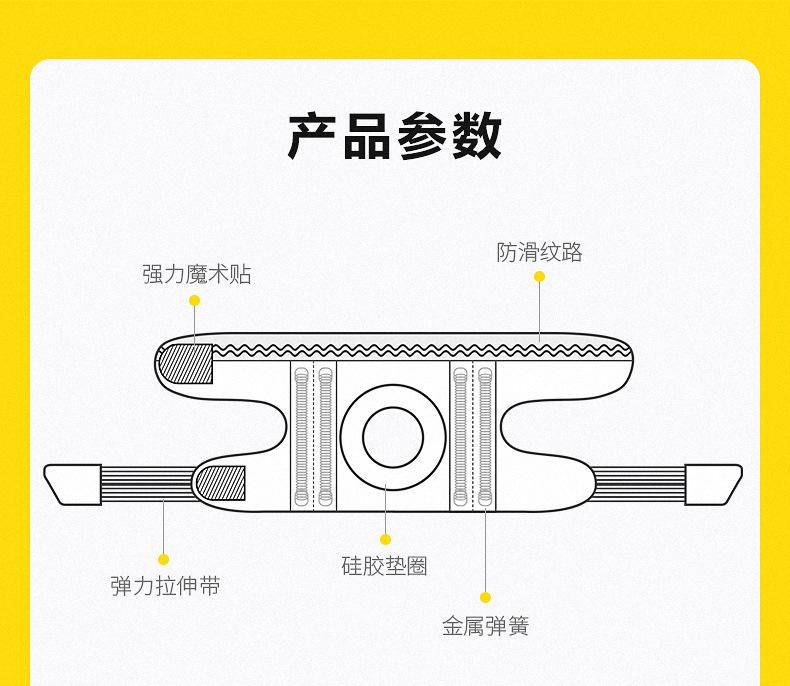 产品参数

强力魔术贴

防滑纹路

弹力拉伸带

硅胶垫圈

金属弹簧