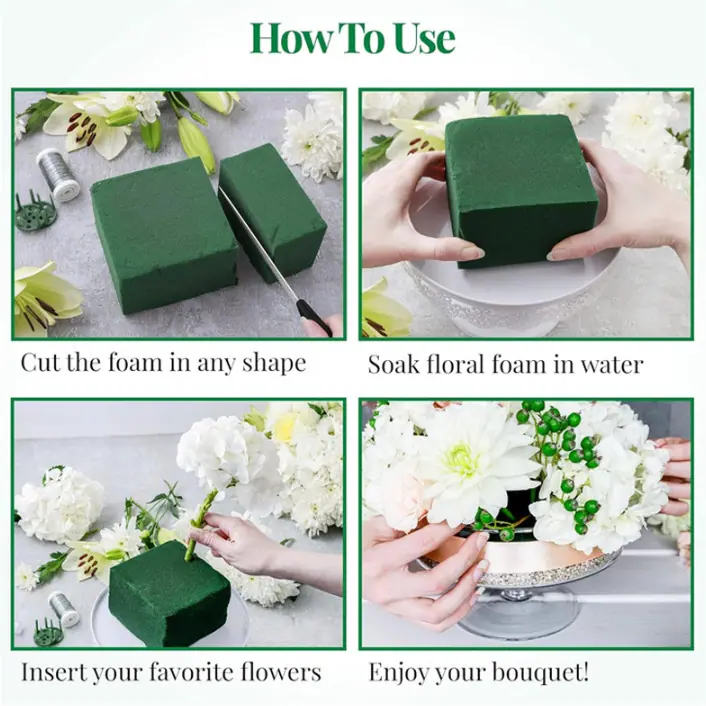 How To Use

Cut the foam in any shape

Soak floral foam in water

Insert your favorite flowers

Enjoy your bouquet!