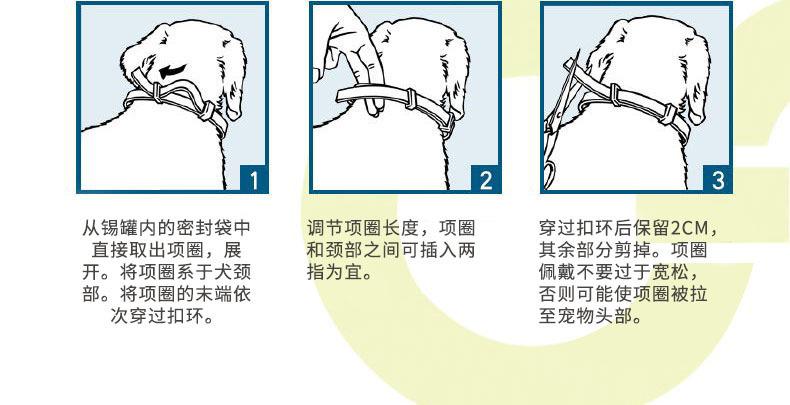 1

从锡罐内的密封袋中直接取出项圈，展开。将项圈系于犬颈部。将项圈的末端依次穿过扣环。

2

调节项圈长度，项圈和颈部之间可插入两指为宜。

3

穿过扣环后保留2CM，其余部分剪掉。项圈佩戴不要过于宽松，否则可能使项圈被拉至宠物头部。