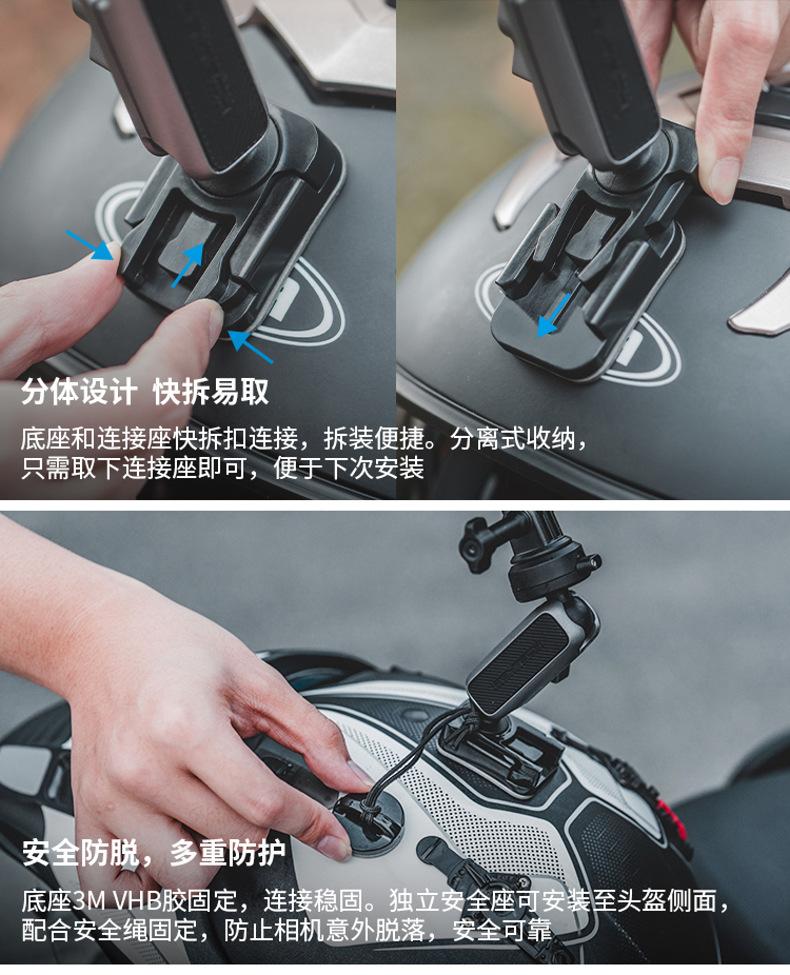 分体设计 快拆易取

底座和连接座快拆扣连接，拆装便捷。分离式收纳，只需取下连接座即可，便于下次安装

安全防脱，多重防护

底座3M VHB胶固定，连接稳固。独立安全座可安装至头盔侧面，配合安全绳固定，防止相机意外脱落，安全可靠