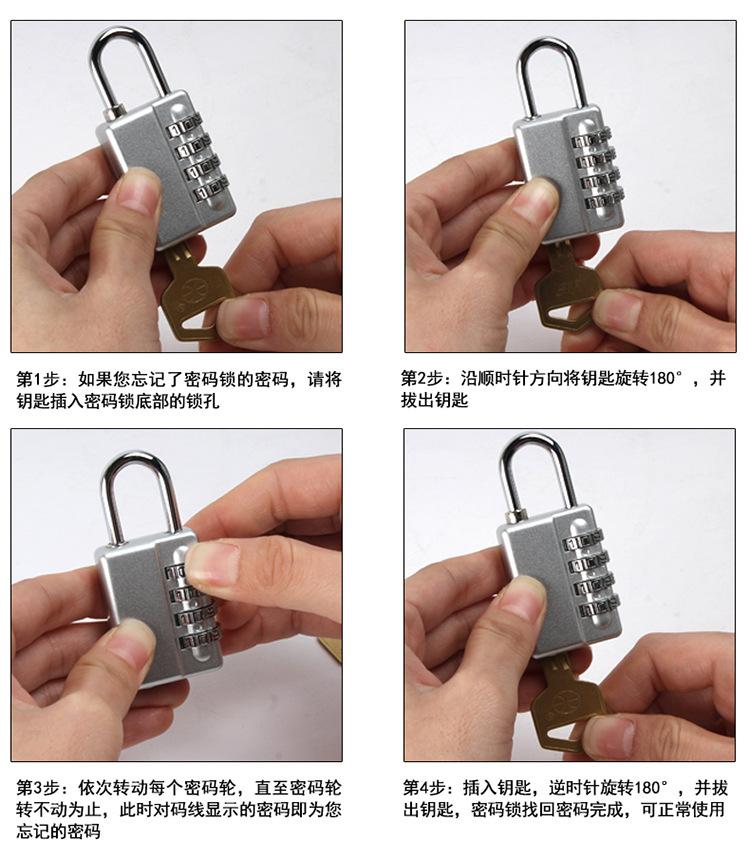 第1步：如果您忘记了密码锁的密码，请将钥匙插入密码锁底部的锁孔

第2步：沿顺时针方向将钥匙旋转180°，并拔出钥匙

第3步：依次转动每个密码轮，直至密码轮转不动为止，此时对码线显示的密码即为您忘记的密码

第4步：插入钥匙，逆时针旋转180°，并拔出钥匙，密码锁找回密码完成，可正常使用