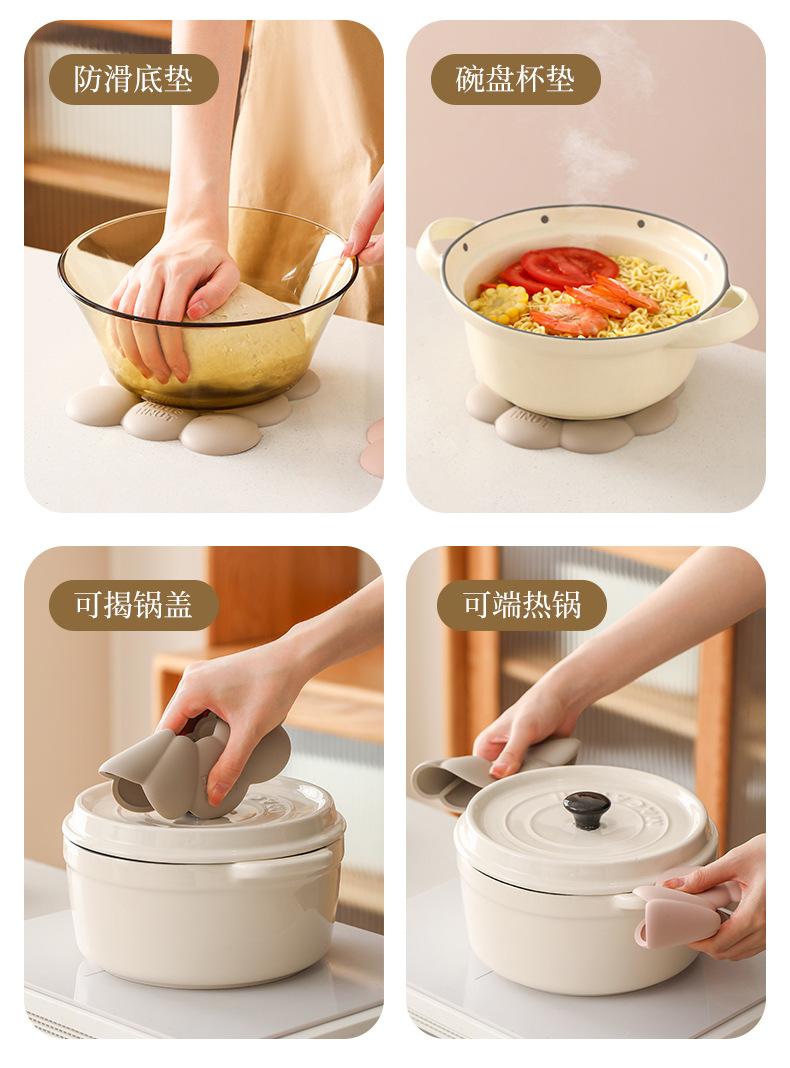 防滑底垫

碗盘杯垫

可揭锅盖

可端热锅