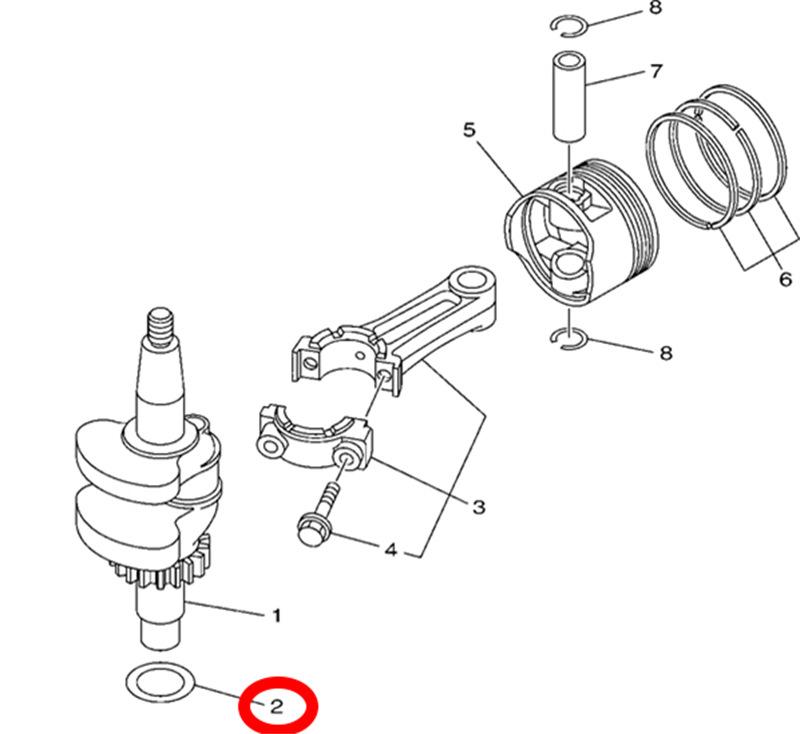 8
7
5
6
8
3
4
1
2