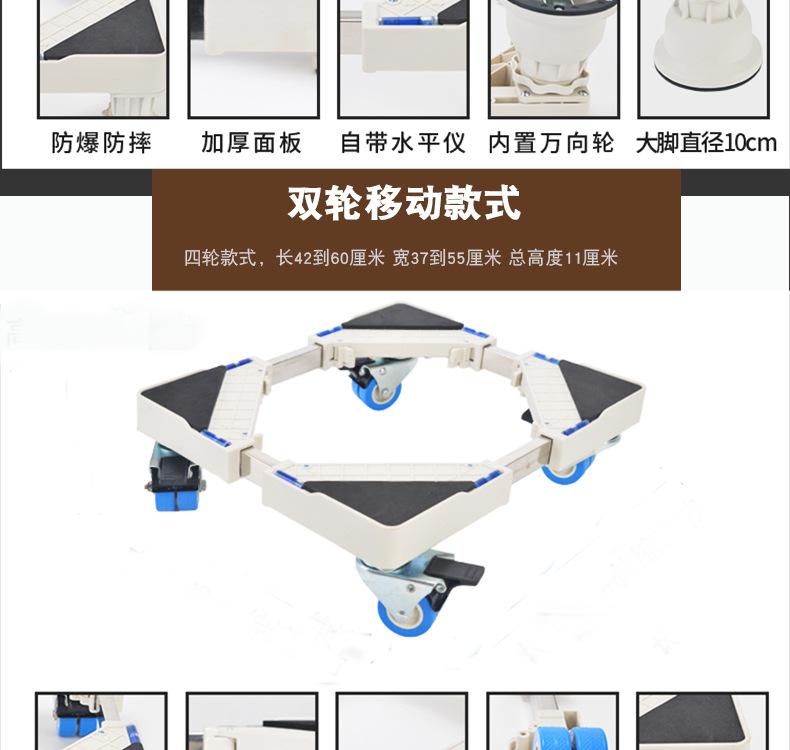 防爆防摔
加厚面板
自带水平仪
内置万向轮
大脚直径10cm

双轮移动款式

四轮款式，长42到60厘米 宽37到55厘米 总高度11厘米