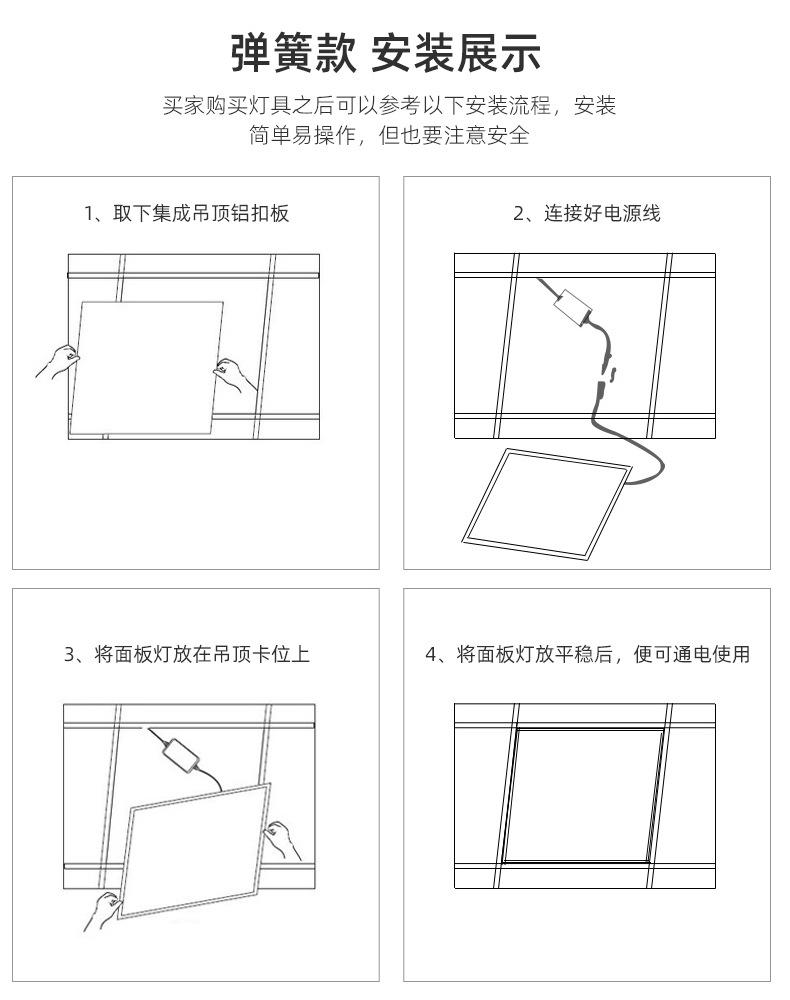 弹簧款 安装展示

买家购买灯具之后可以参考以下安装流程，安装简单易操作，但也要注意安全

1、取下集成吊顶铝扣板

2、连接好电源线

3、将面板灯放在吊顶卡位上

4、将面板灯放平稳后，便可通电使用