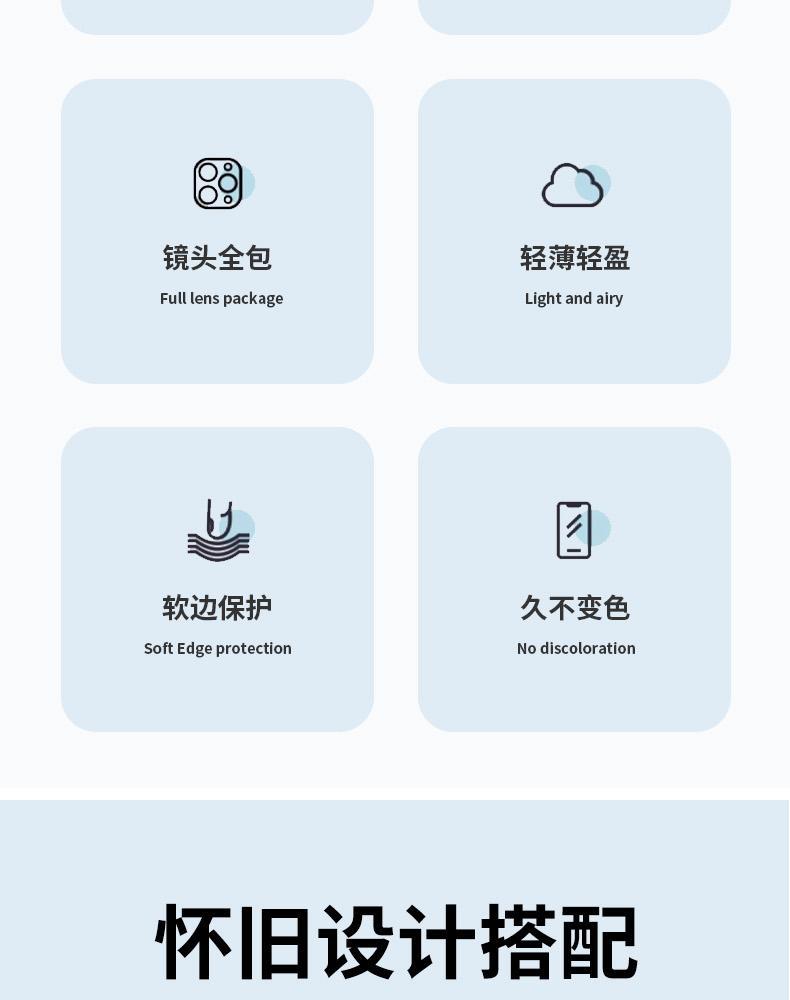 镜头全包
Full lens package

轻薄轻盈
Light and airy

软边保护
Soft Edge protection

久不变色
No discoloration

怀旧设计搭配