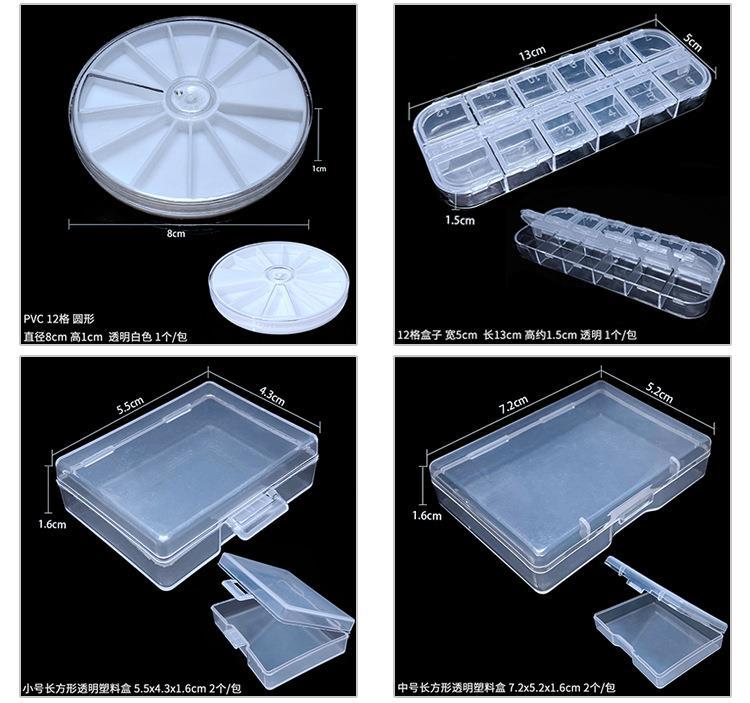 1cm

8cm

PVC 12格 圆形
直径8cm 高1cm 透明白色 1个/包

13cm

5cm

1.5cm

12格盒子 宽5cm 长13cm 高约1.5cm 透明 1个/包

5.5cm

4.3cm

1.6cm

小号长方形透明塑料盒 5.5x4.3x1.6cm 2个/包

7.2cm

5.2cm

1.6cm

中号长方形透明塑料盒 7.2x5.2x1.6cm 2个/包