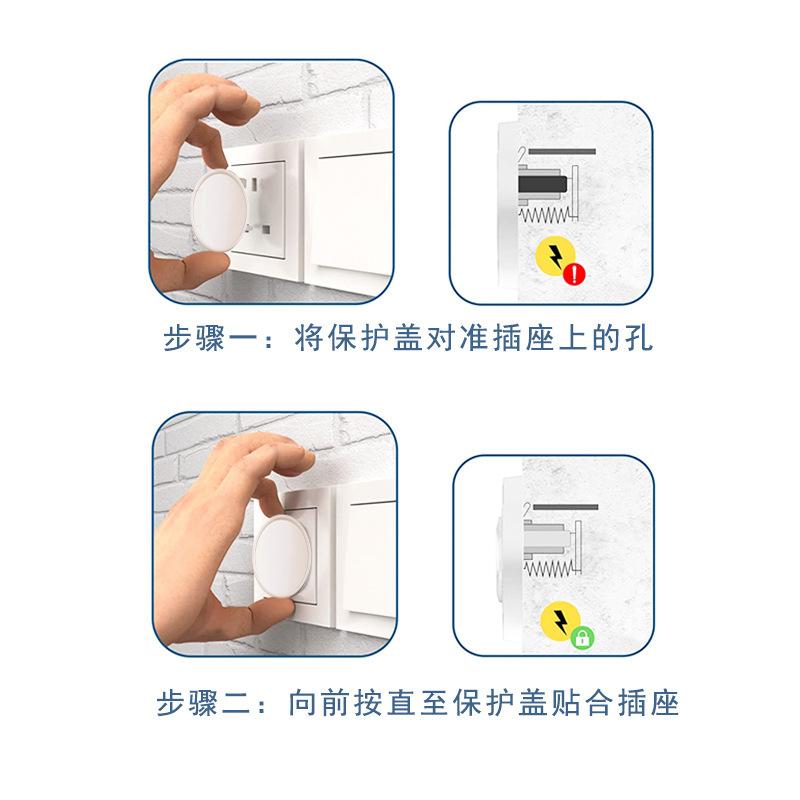 步骤一：将保护盖对准插座上的孔

步骤二：向前按直至保护盖贴合插座