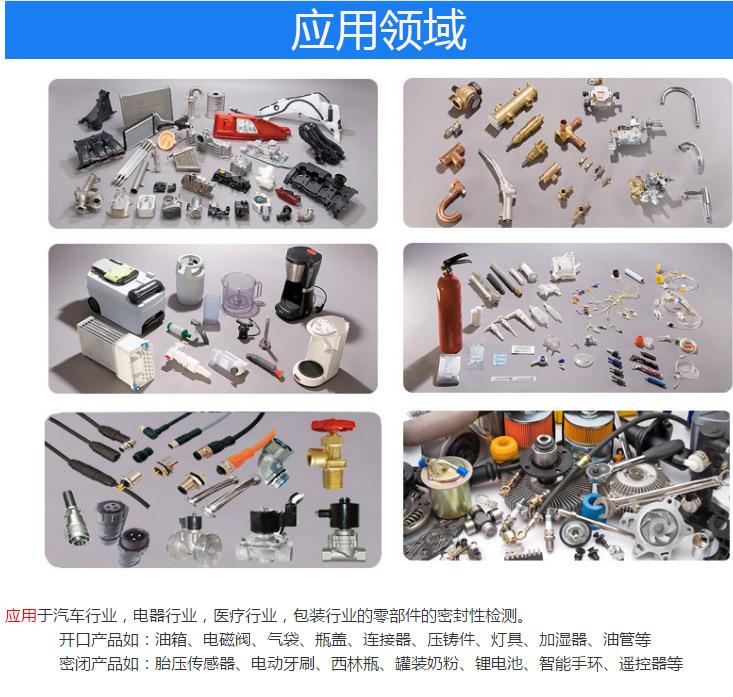 应用领域

应用于汽车行业，电器行业，医疗行业，包装行业的零部件的密封性检测。

开口产品如：油箱、电磁阀、气袋、瓶盖、连接器、压铸件、灯具、加湿器、油管等

密闭产品如：胎压传感器、电动牙刷、西林瓶、罐装奶粉、锂电池、智能手环、遥控器等