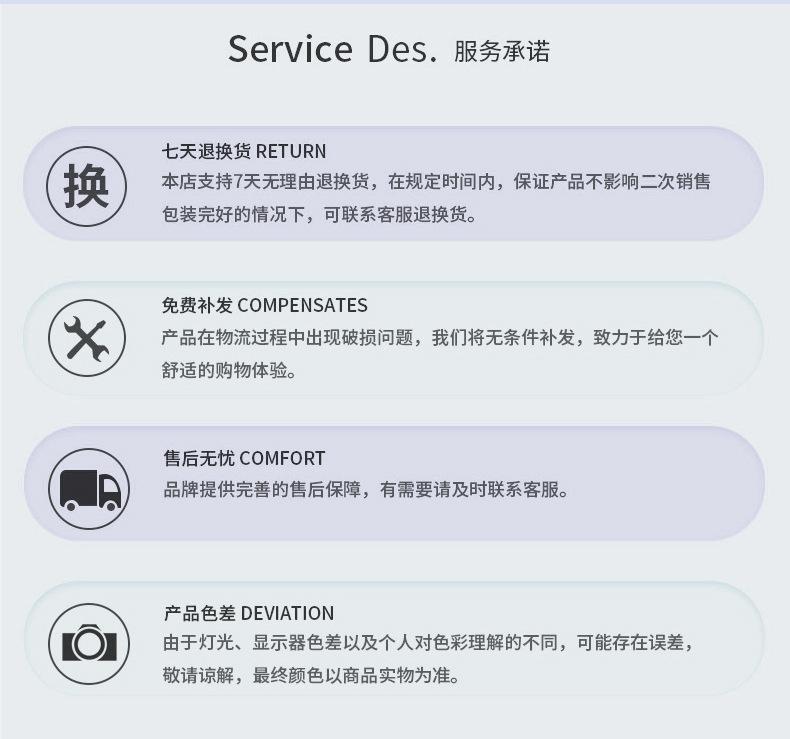 Service Des. 服务承诺

换

七天退换货 RETURN

本店支持7天无理由退换货，在规定时间内，保证产品不影响二次销售包装完好的情况下，可联系客服退换货。

免费补发 COMPENSATES

产品在物流过程中出现破损问题，我们将无条件补发，致力于给您一个舒适的购物体验。

售后无忧 COMFORT

品牌提供完善的售后保障，有需要请及时联系客服。

产品色差 DEVIATION

由于灯光、显示器色差以及个人对色彩理解的不同，可能存在误差，敬请谅解，最终颜色以商品实物为准。