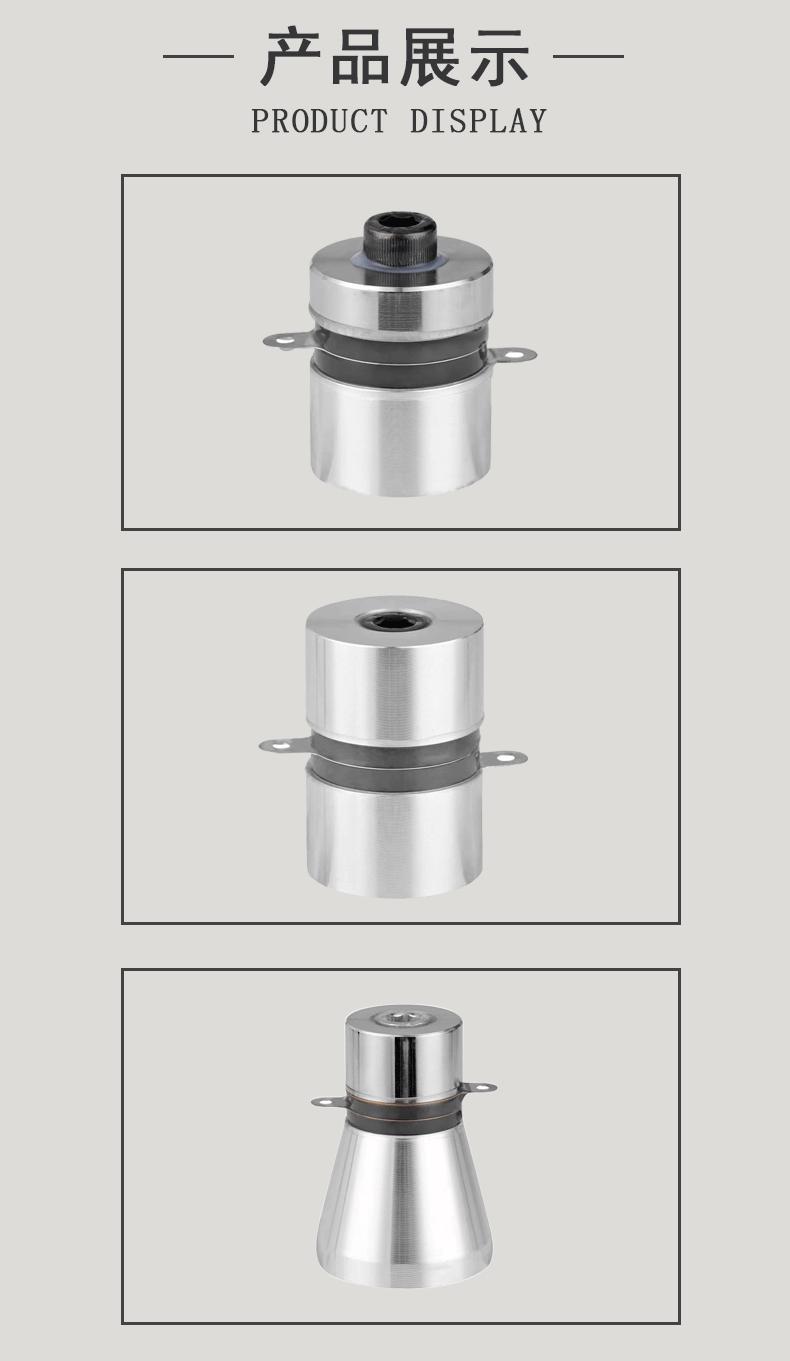 — 产品展示 —

PRODUCT DISPLAY