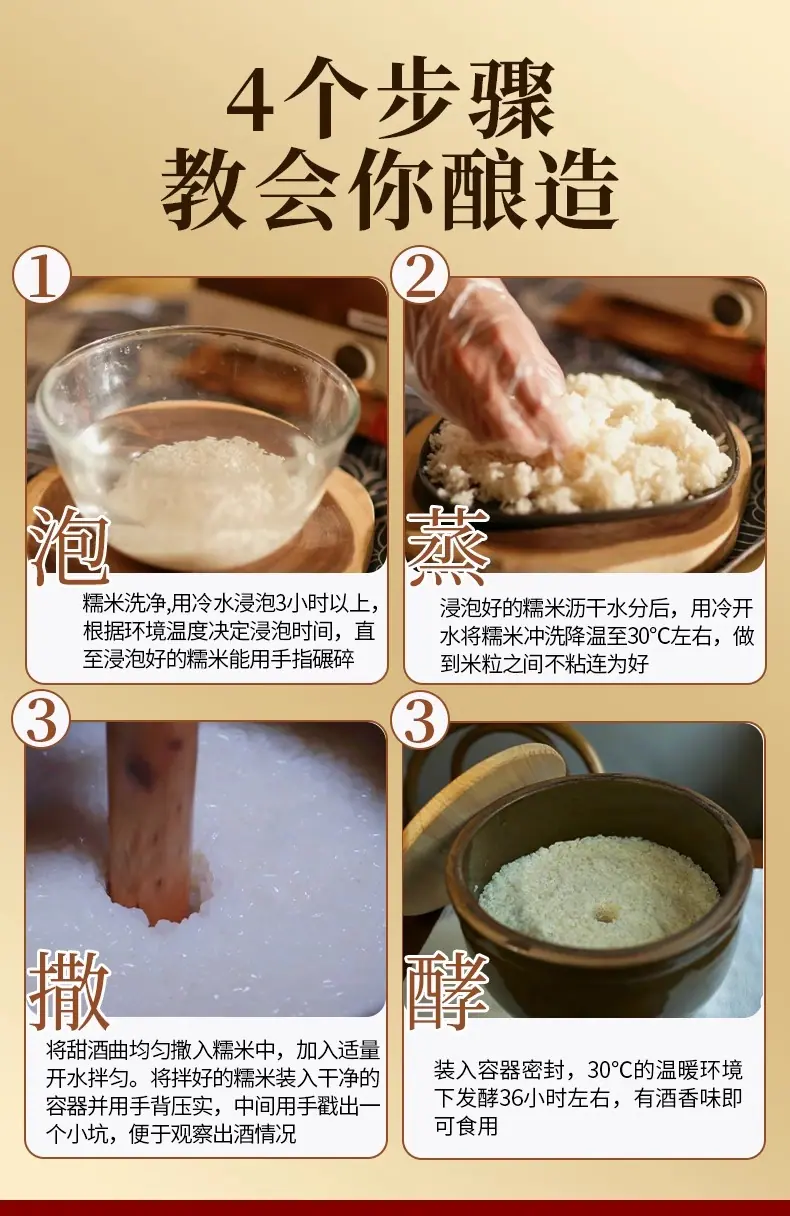 4个步骤
教会你酿造

1
泡
糯米洗净,用冷水浸泡3小时以上，根据环境温度决定浸泡时间，直至浸泡好的糯米能用手指碾碎

2
蒸
浸泡好的糯米沥干水分后，用冷开水将糯米冲洗降温至30°C左右，做到米粒之间不粘连为好

3
撒
将甜酒曲均匀撒入糯米中，加入适量开水拌匀。将拌好的糯米装入干净的容器并用手背压实，中间用手戳出一个小坑，便于观察出酒情况

3
酵
装入容器密封，30°C的温暖环境下发酵36小时左右，有酒香味即可食用