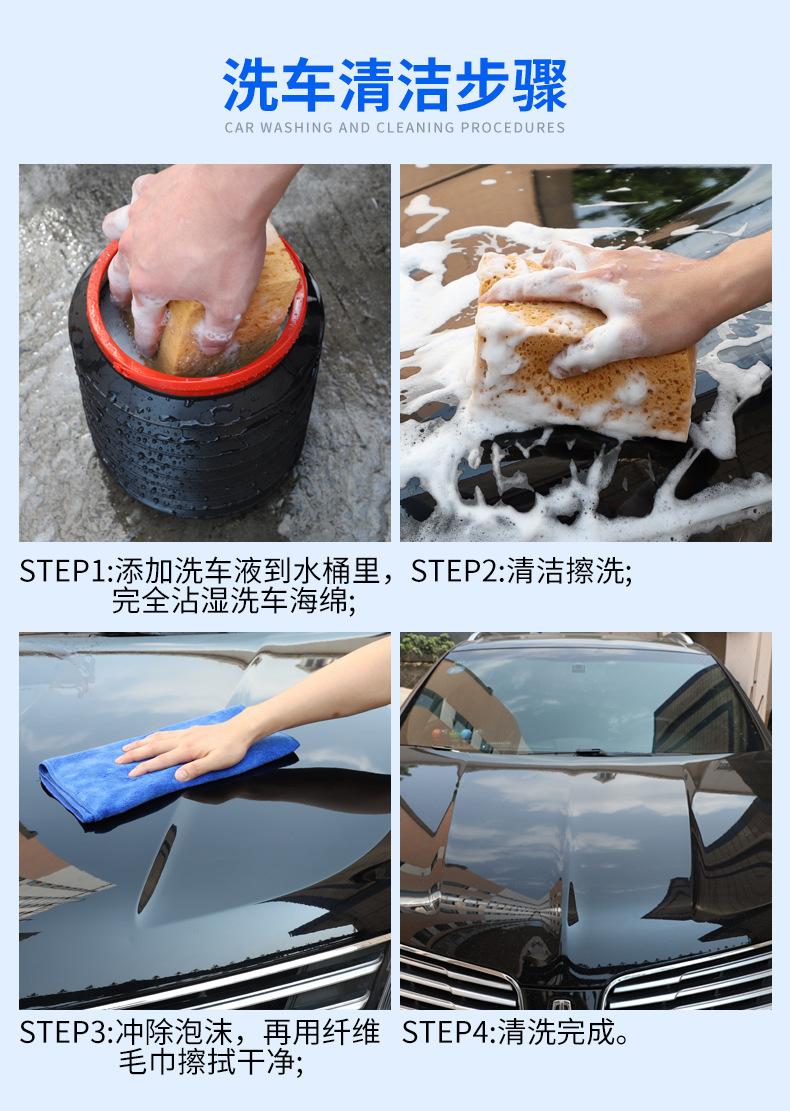 洗车清洁步骤

CAR WASHING AND CLEANING PROCEDURES

STEP1:添加洗车液到水桶里，完全沾湿洗车海绵;

STEP2:清洁擦洗;

STEP3:冲除泡沫，再用纤维毛巾擦拭干净;

STEP4:清洗完成。