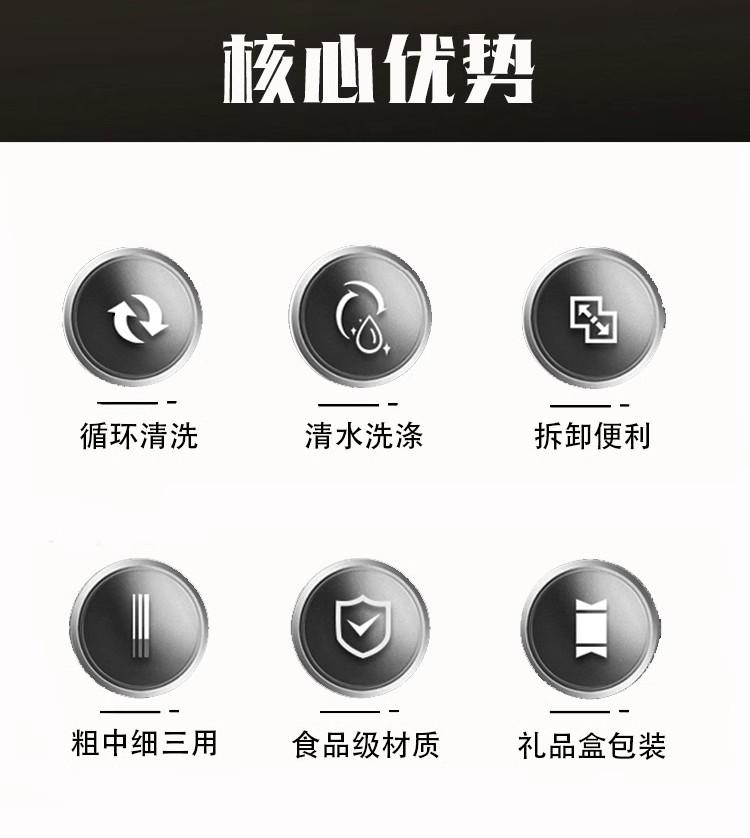 核心优势

循环清洗

清水洗涤

拆卸便利

粗中细三用

食品级材质

礼品盒包装