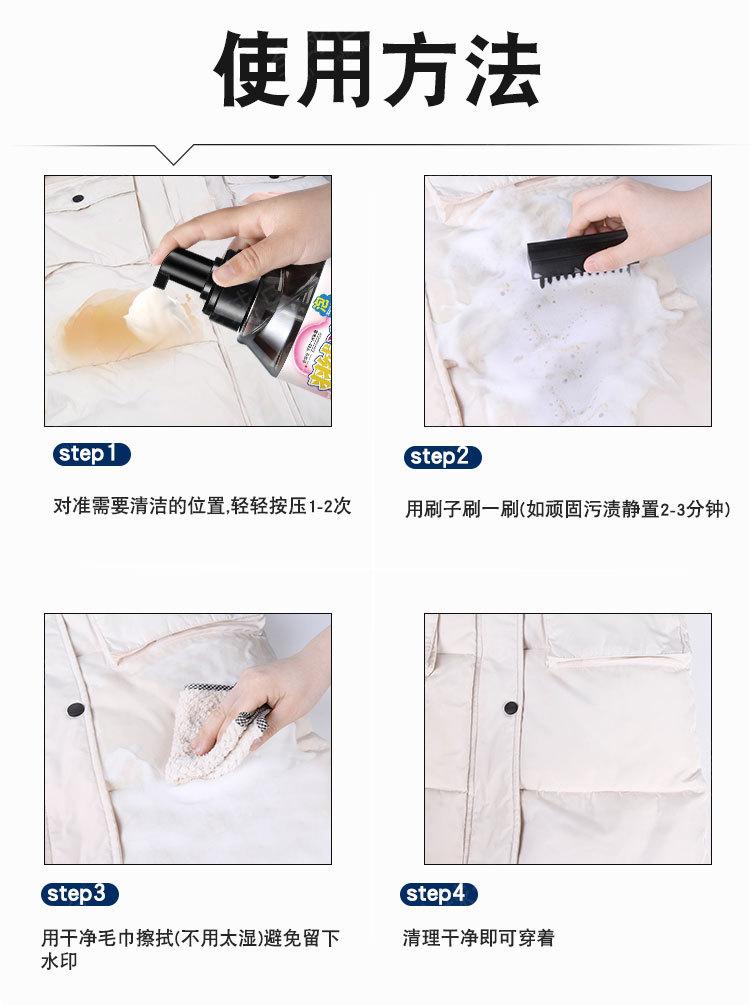 使用方法

step1

对准需要清洁的位置,轻轻按压1-2次

step2

用刷子刷一刷(如顽固污渍静置2-3分钟)

step3

用干净毛巾擦拭(不用太湿)避免留下水印

step4

清理干净即可穿着