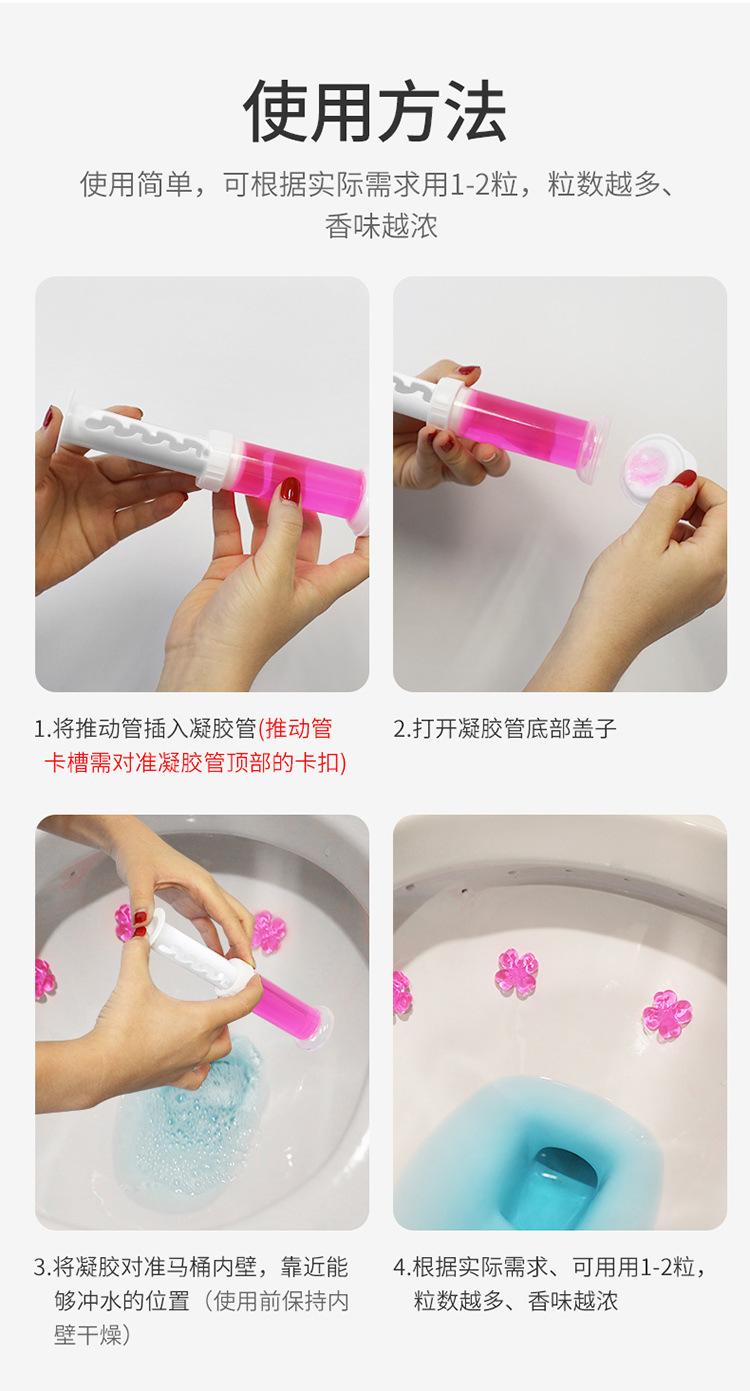 使用方法

使用简单，可根据实际需求用1-2粒，粒数越多、香味越浓

1.将推动管插入凝胶管(推动管卡槽需对准凝胶管顶部的卡扣)

2.打开凝胶管底部盖子

3.将凝胶对准马桶内壁，靠近能够冲水的位置（使用前保持内壁干燥）

4.根据实际需求、可用用1-2粒，粒数越多、香味越浓