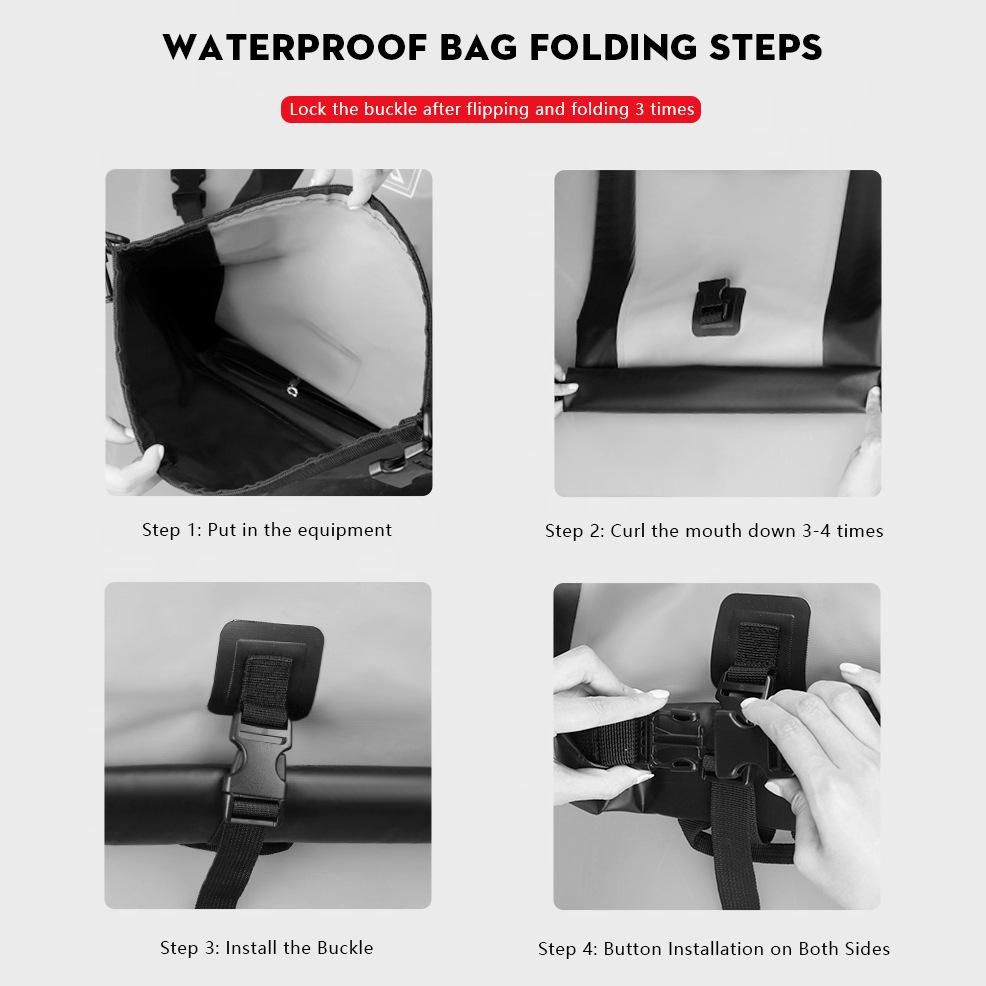 WATERPROOF BAG FOLDING STEPS

Lock the buckle after flipping and folding 3 times

Step 1: Put in the equipment

Step 2: Curl the mouth down 3-4 times

Step 3: Install the Buckle

Step 4: Button Installation on Both Sides