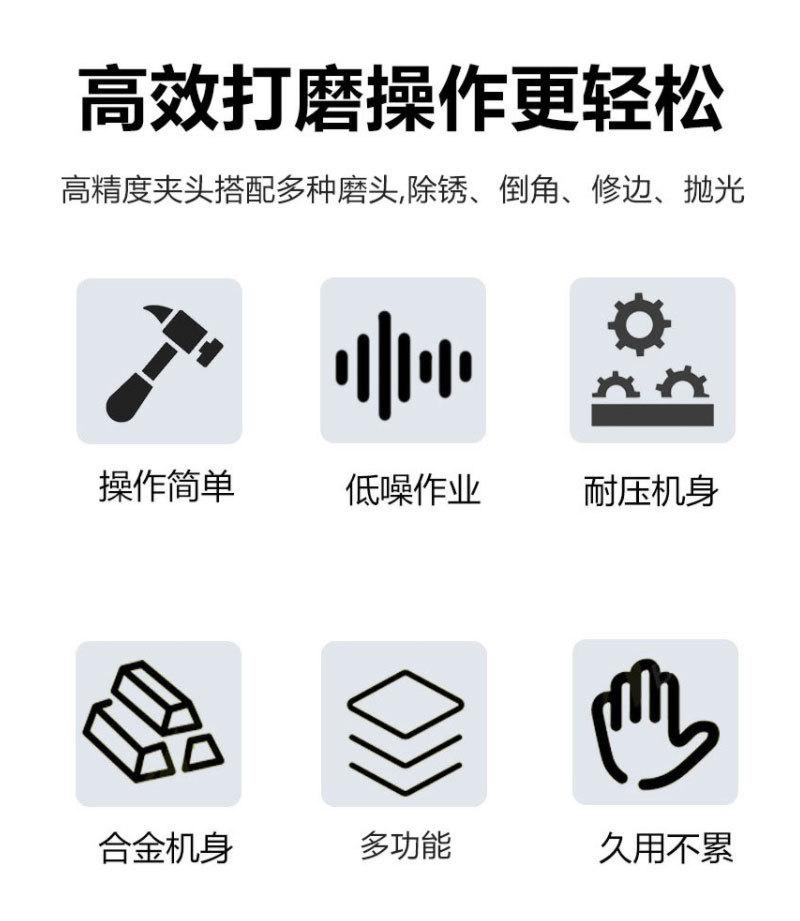 高效打磨操作更轻松

高精度夹头搭配多种磨头,除锈、倒角、修边、抛光

操作简单

低噪作业

耐压机身

合金机身

多功能

久用不累