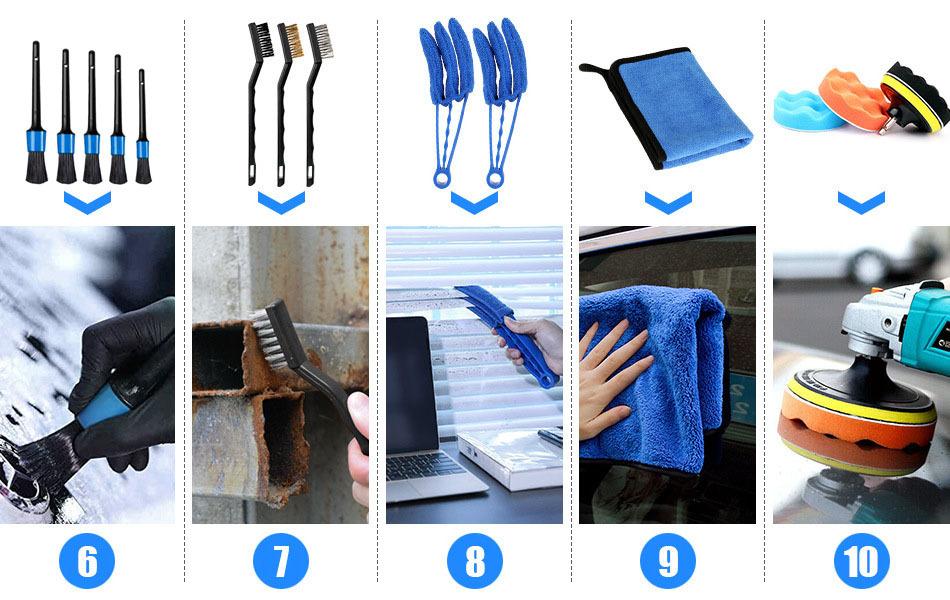 6

7

8

9

10