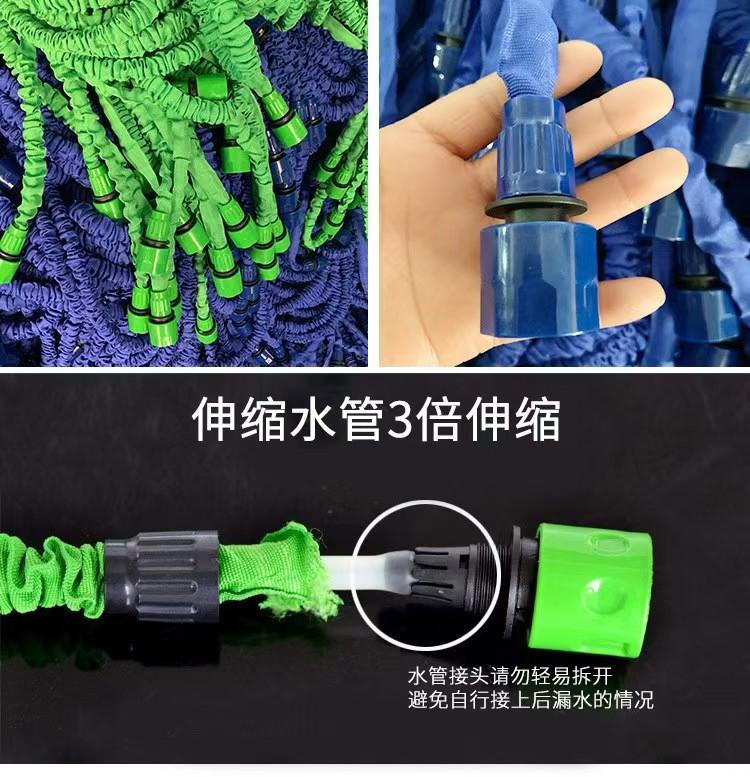 伸缩水管3倍伸缩

水管接头请勿轻易拆开
避免自行接上后漏水的情况