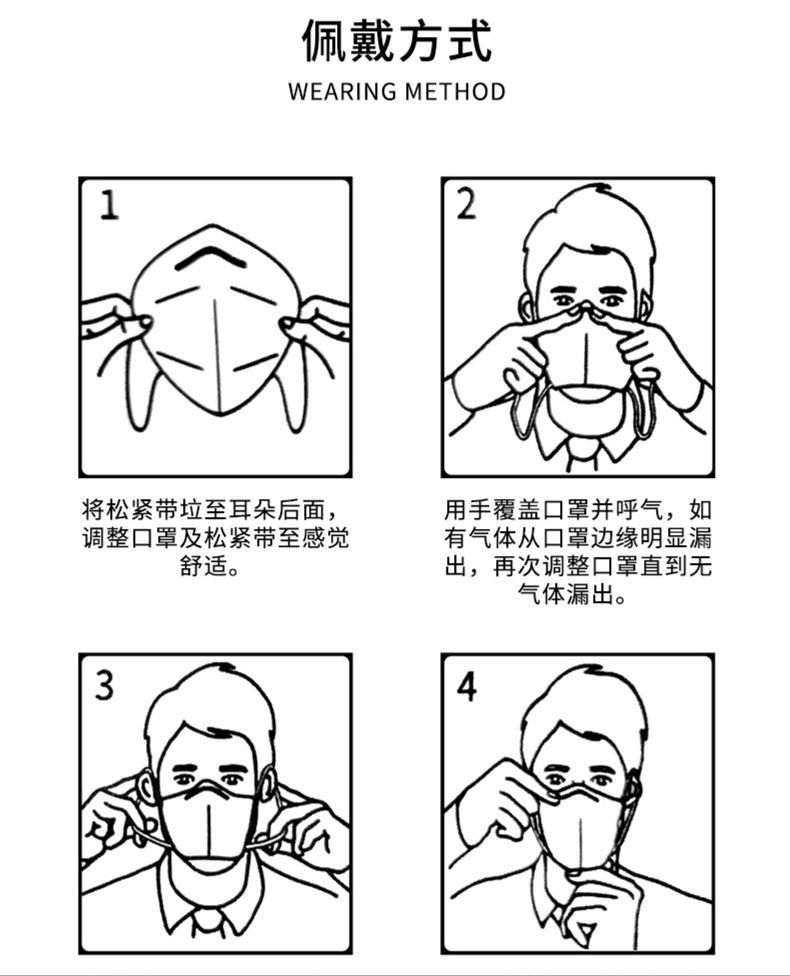 佩戴方式

WEARING METHOD

1

将松紧带垃至耳朵后面，调整口罩及松紧带至感觉舒适。

2

用手覆盖口罩并呼气，如有气体从口罩边缘明显漏出，再次调整口罩直到无气体漏出。

3

4