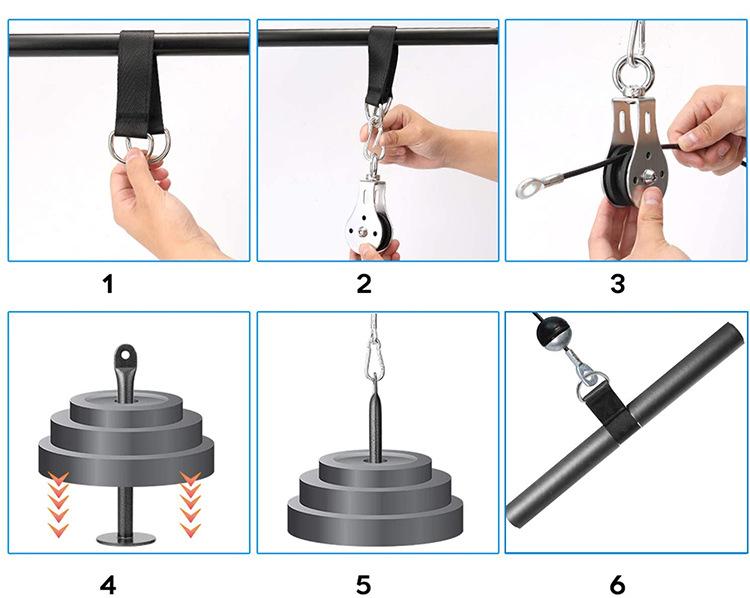 1

2

3

4

5

6