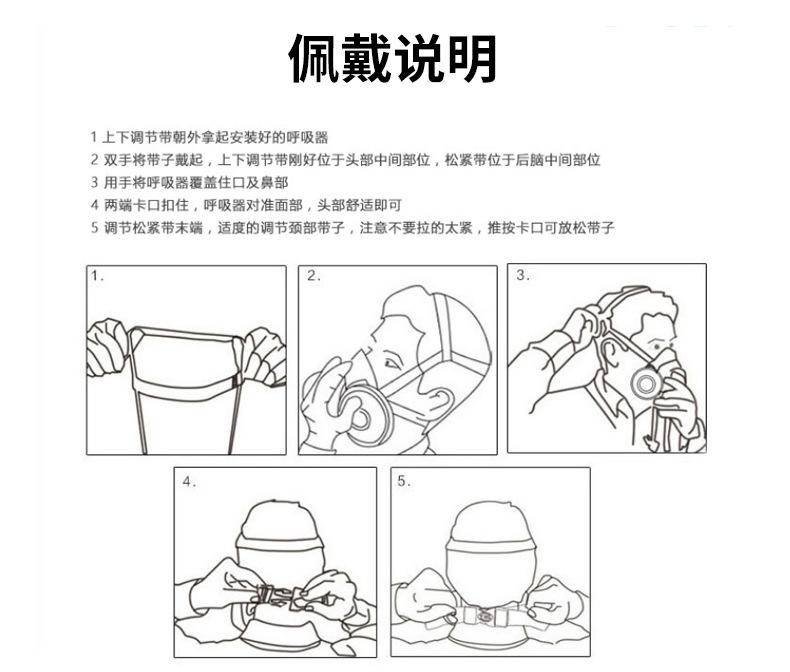 佩戴说明

1 上下调节带朝外拿起安装好的呼吸器
2 双手将带子戴起，上下调节带刚好位于头部中间部位，松紧带位于后脑中间部位
3 用手将呼吸器覆盖住口及鼻部
4 两端卡口扣住，呼吸器对准面部，头部舒适即可
5 调节松紧带末端，适度的调节颈部带子，注意不要拉的太紧，推按卡口可放松带子

1.

2.

3.

4.

5.