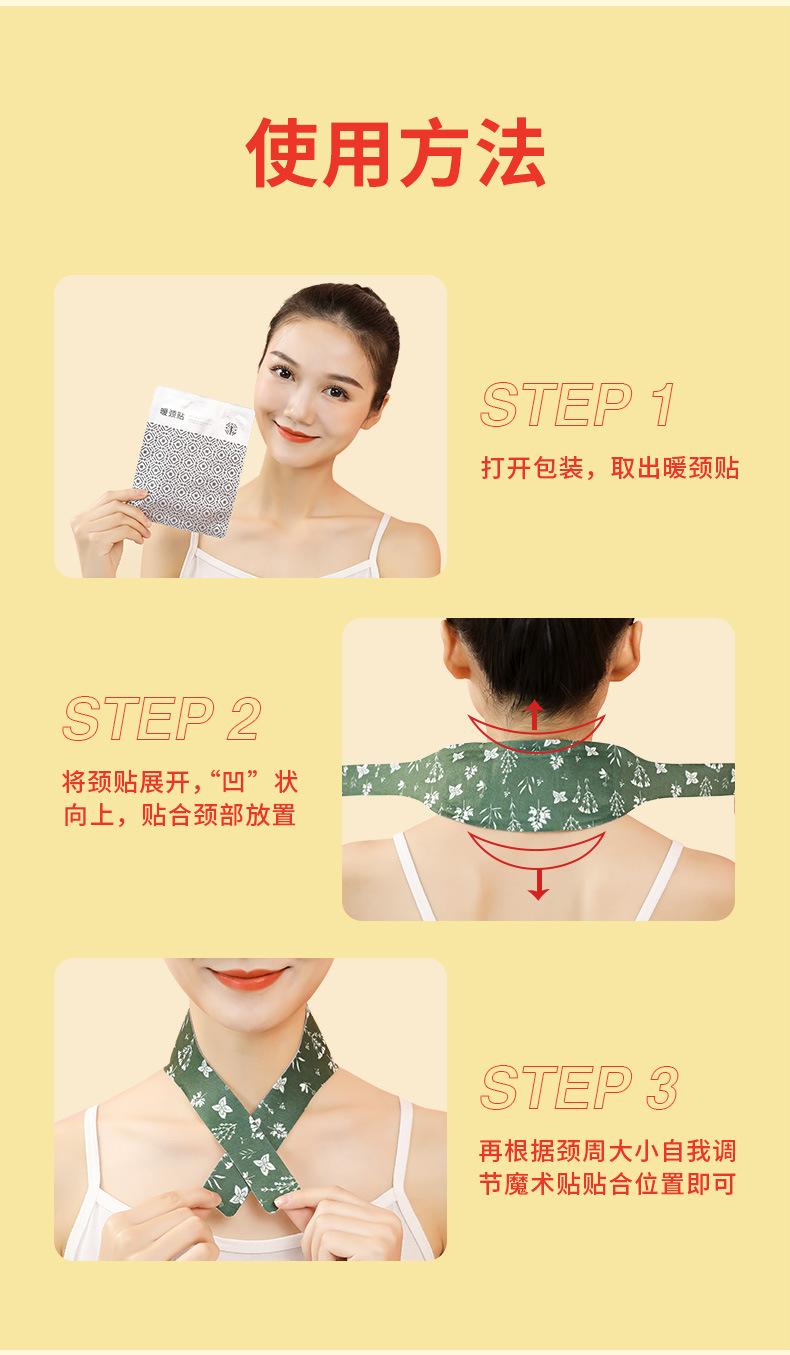 使用方法

暖颈贴

STEP 1
打开包装，取出暖颈贴

STEP 2
将颈贴展开，“凹”状向上，贴合颈部放置

STEP 3
再根据颈周大小自我调节魔术贴贴合位置即可