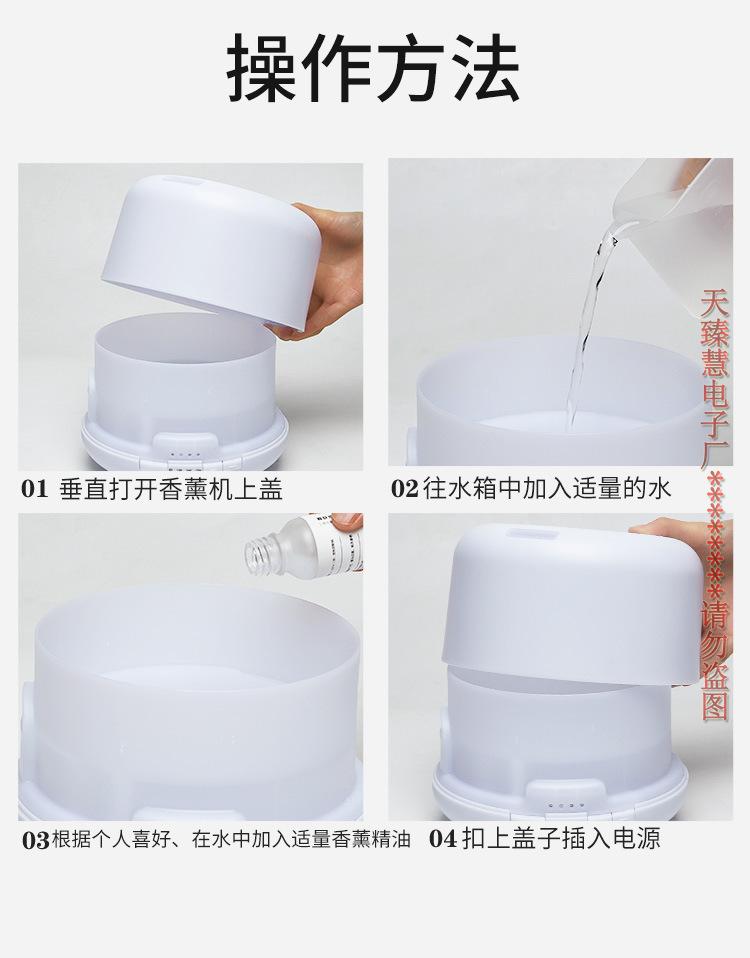 操作方法

01 垂直打开香薰机上盖

02 往水箱中加入适量的水

天臻慧电子厂*******请勿盗图

03 根据个人喜好、在水中加入适量香薰精油

04 扣上盖子插入电源