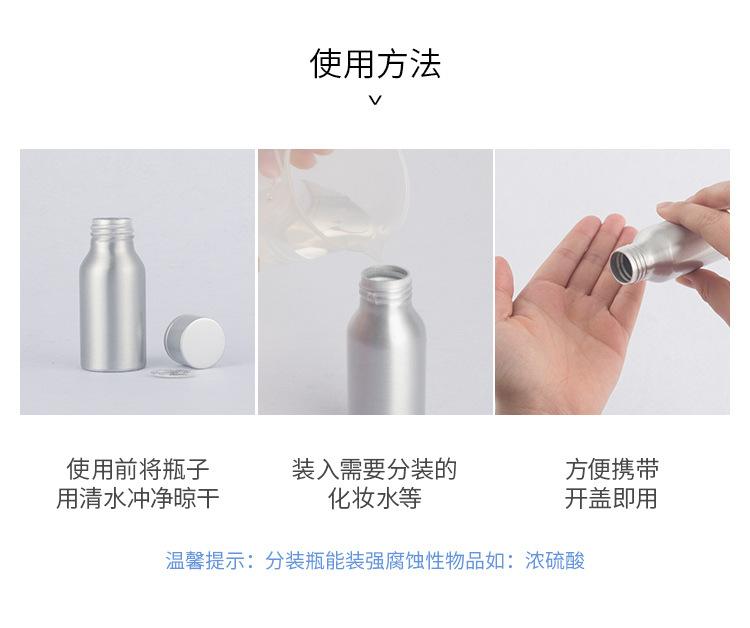 使用方法

使用前将瓶子
用清水冲净晾干

装入需要分装的
化妆水等

方便携带
开盖即用

温馨提示：分装瓶能装强腐蚀性物品如：浓硫酸