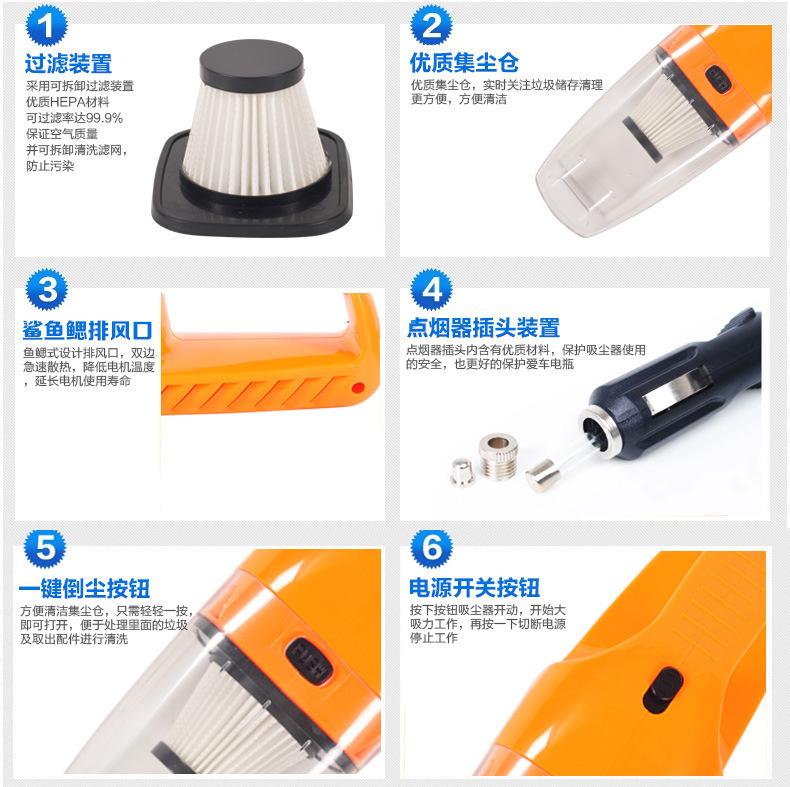 1
过滤装置
采用可拆卸过滤装置
优质HEPA材料
可过滤率达99.9%
保证空气质量
并可拆卸清洗滤网，
防止污染

2
优质集尘仓
优质集尘仓，实时关注垃圾储存清理更方便，方便清洁

3
鲨鱼鳃排风口
鱼鳃式设计排风口，双边急速散热，降低电机温度，延长电机使用寿命

4
点烟器插头装置
点烟器插头内含有优质材料，保护吸尘器使用的安全，也更好的保护爱车电瓶

5
一键倒尘按钮
方便清洁集尘仓，只需轻轻一按，即可打开，便于处理里面的垃圾及取出配件进行清洗

6
电源开关按钮
按下按钮吸尘器开动，开始大吸力工作，再按一下切断电源停止工作